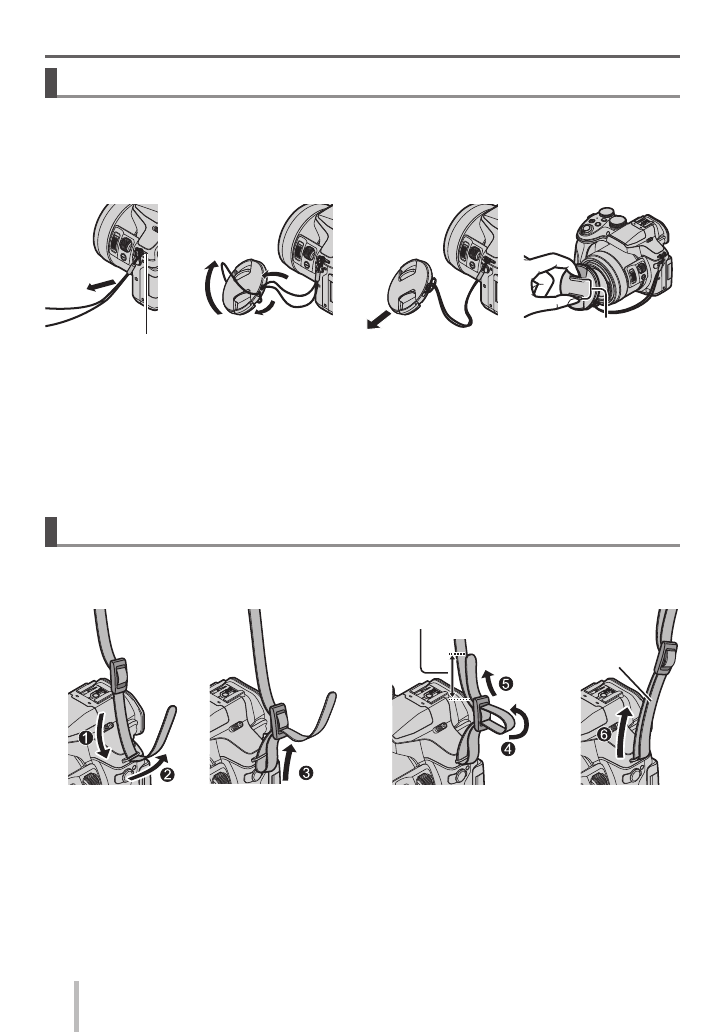 ❶

❷

❸

❹

❺

❻