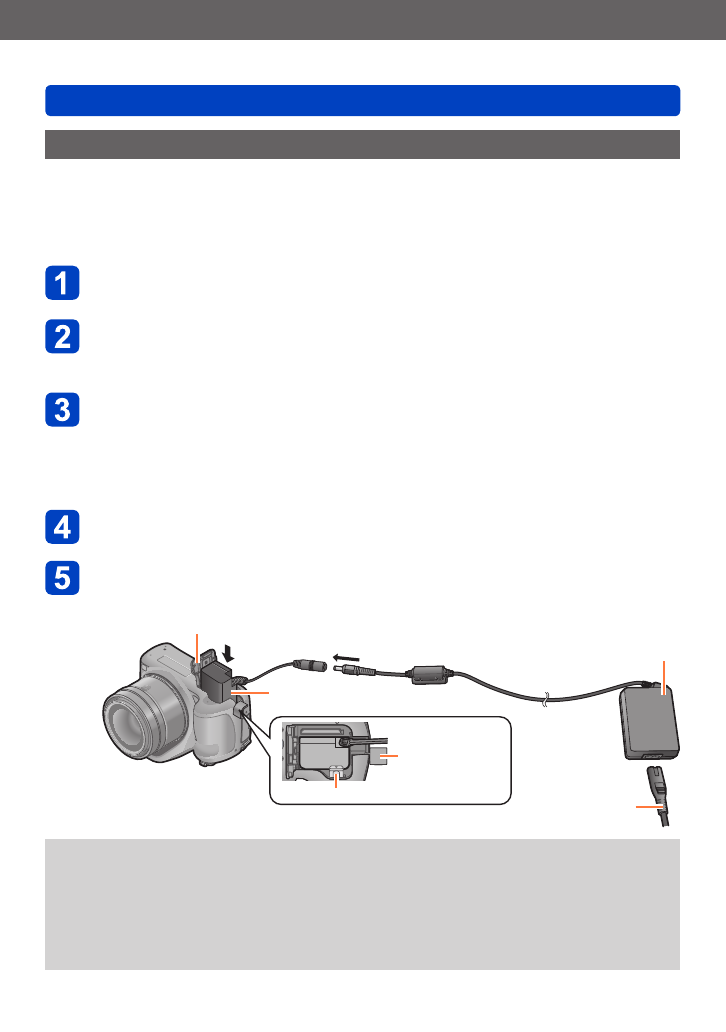 1

2

3

4

5