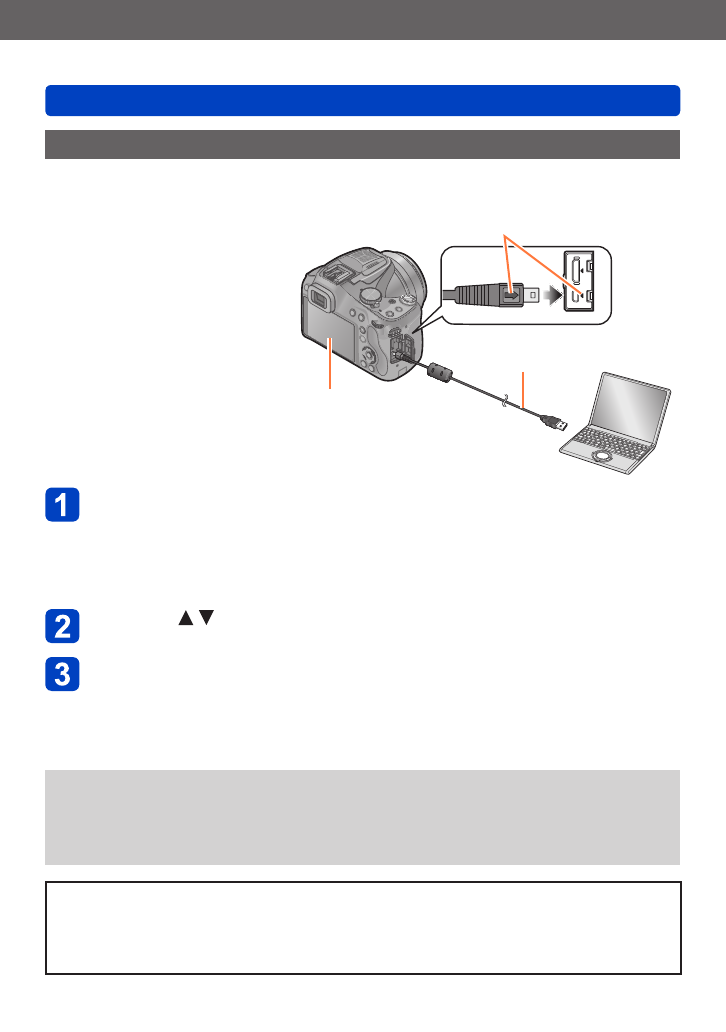 1

2

3