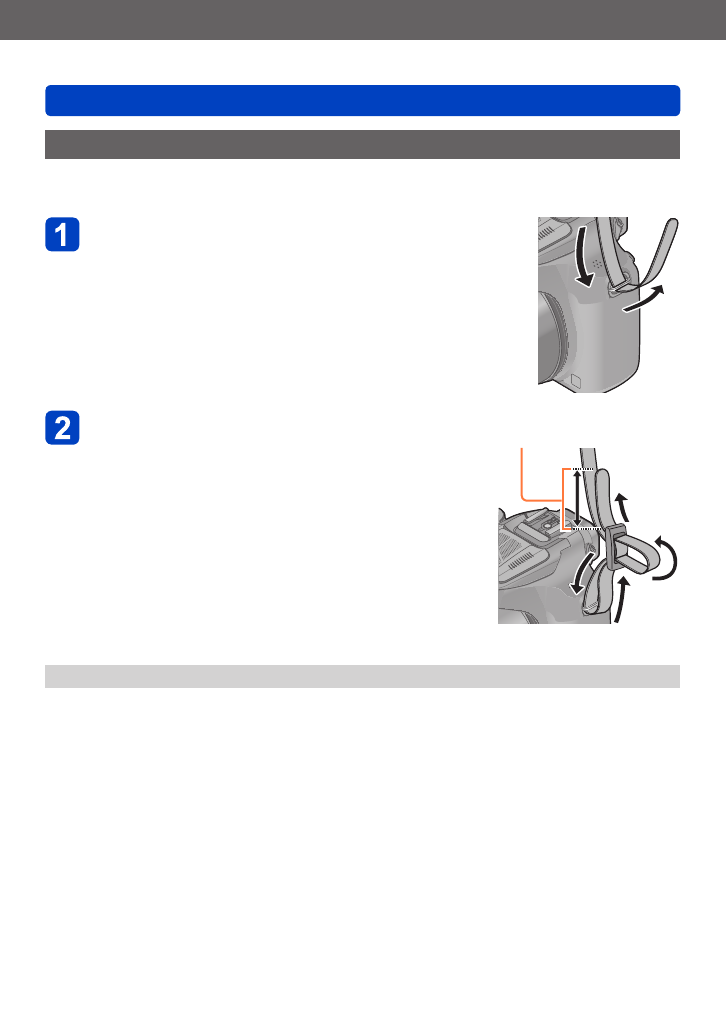 1

2