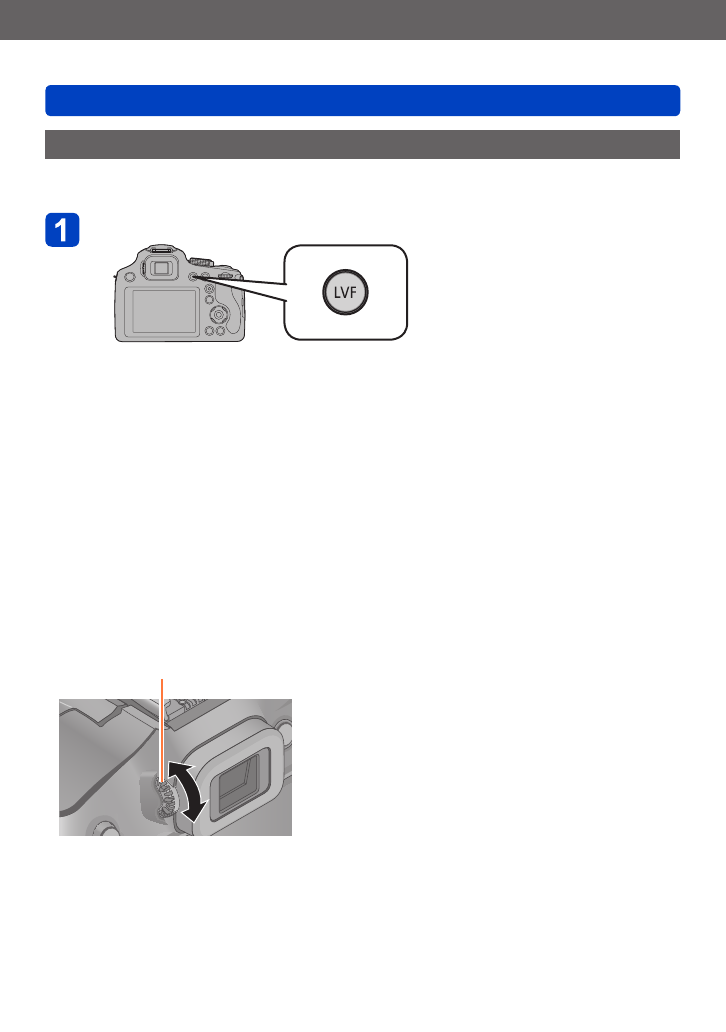 1

LVF