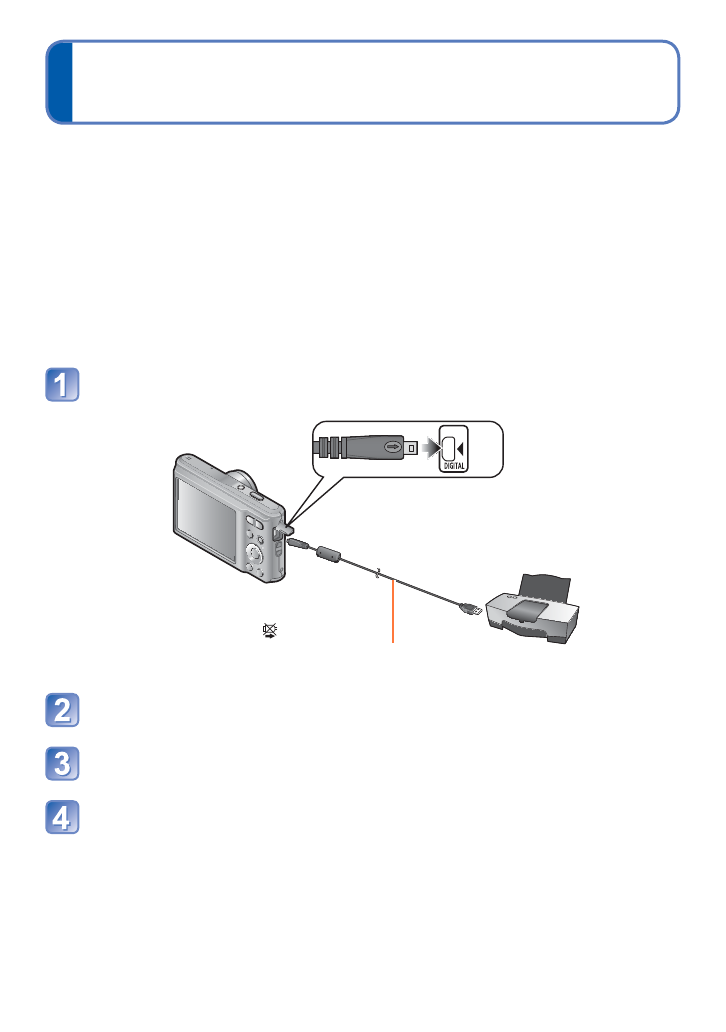 1

DIGITAL

2

3

4