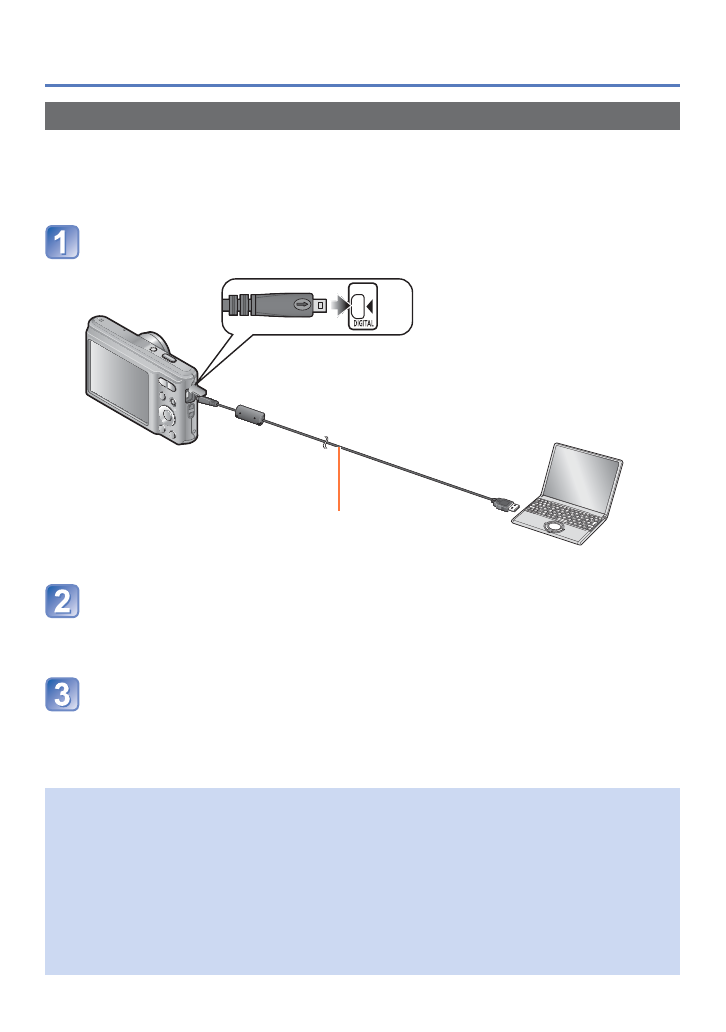 1

DIGITAL

2

3