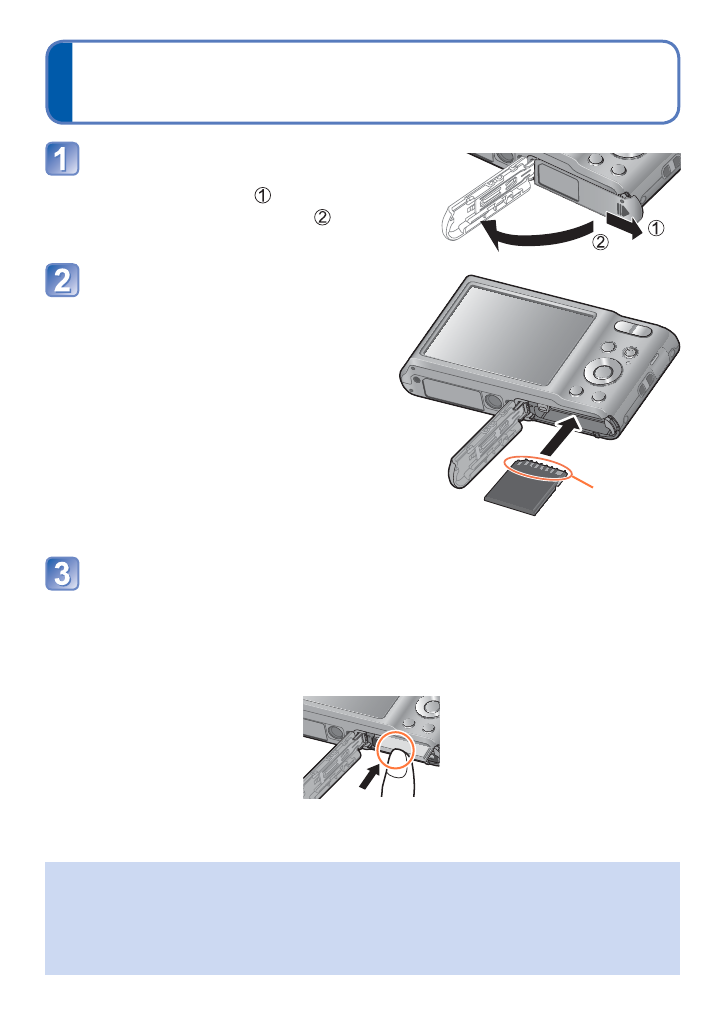 1

①

②

② ①

2

3