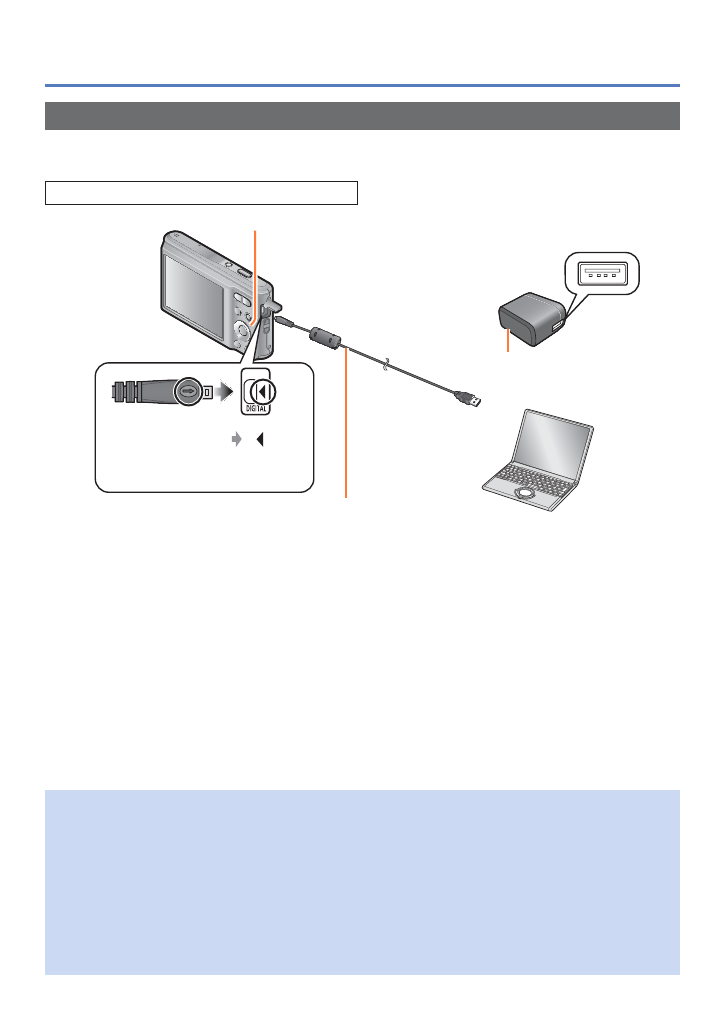 DIGITAL