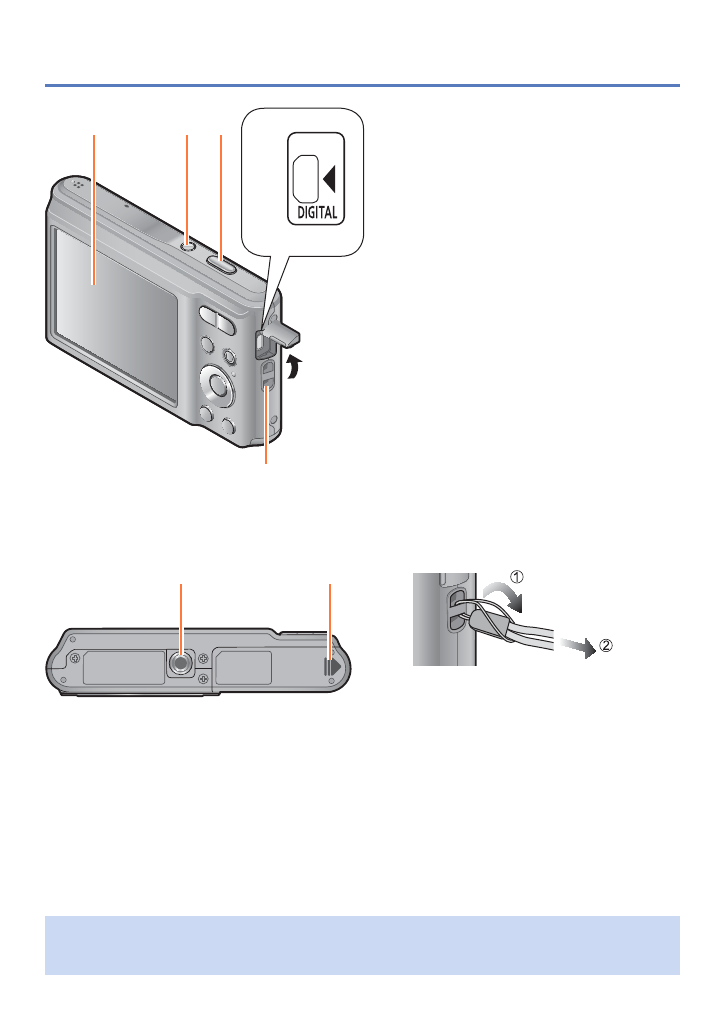 DIGITAL

①
②