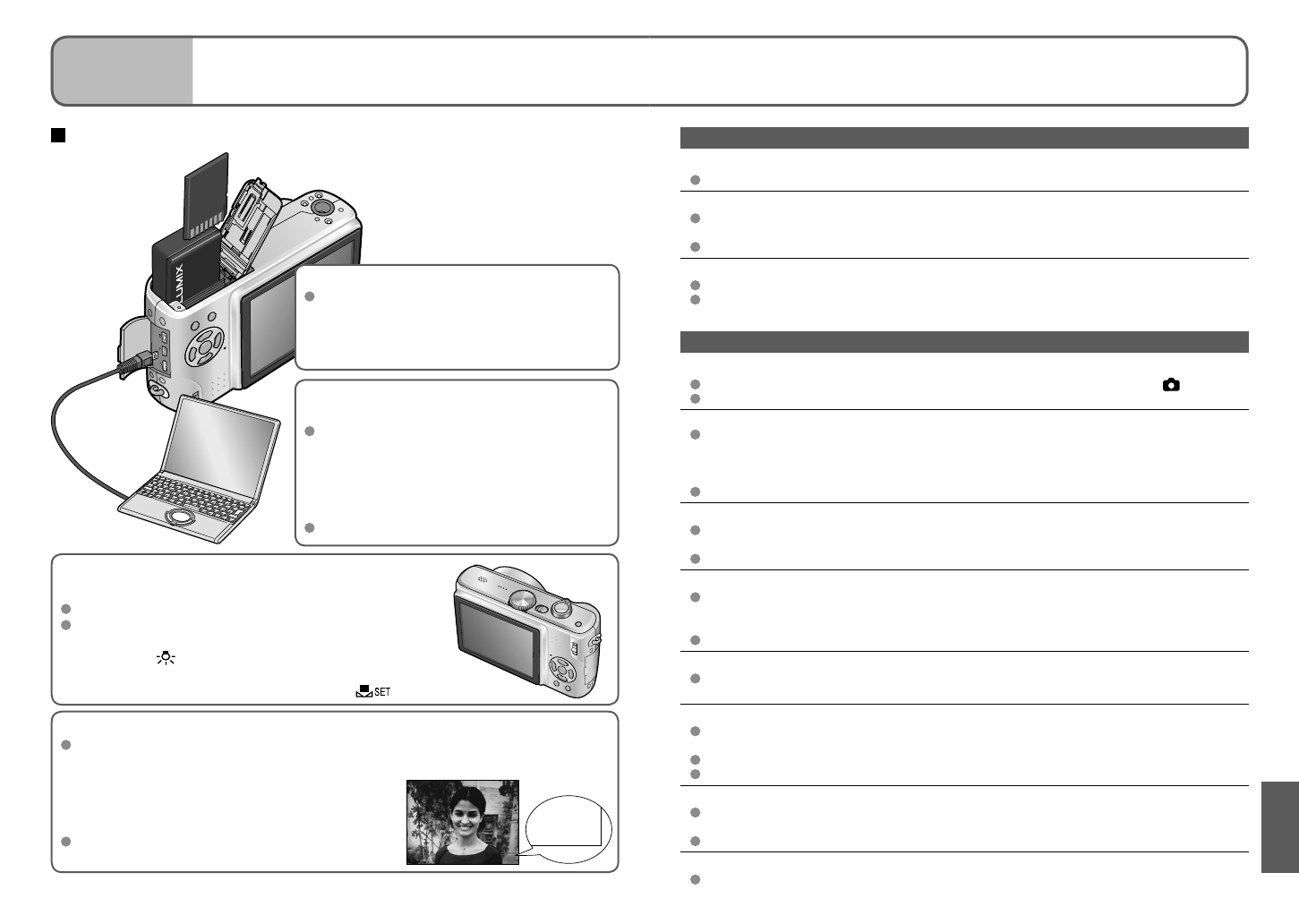 LUMIX

SET