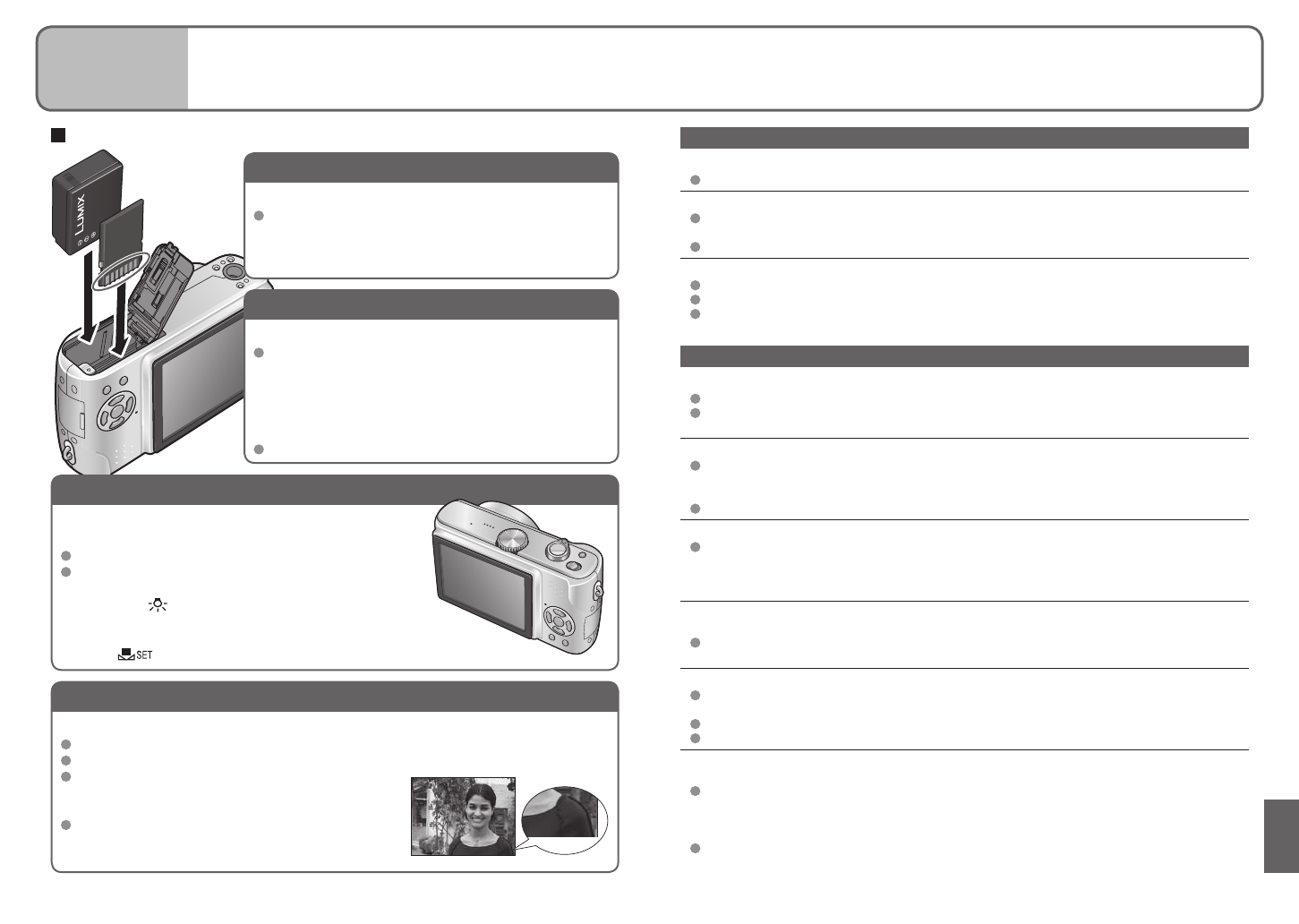 LUMIX

SET