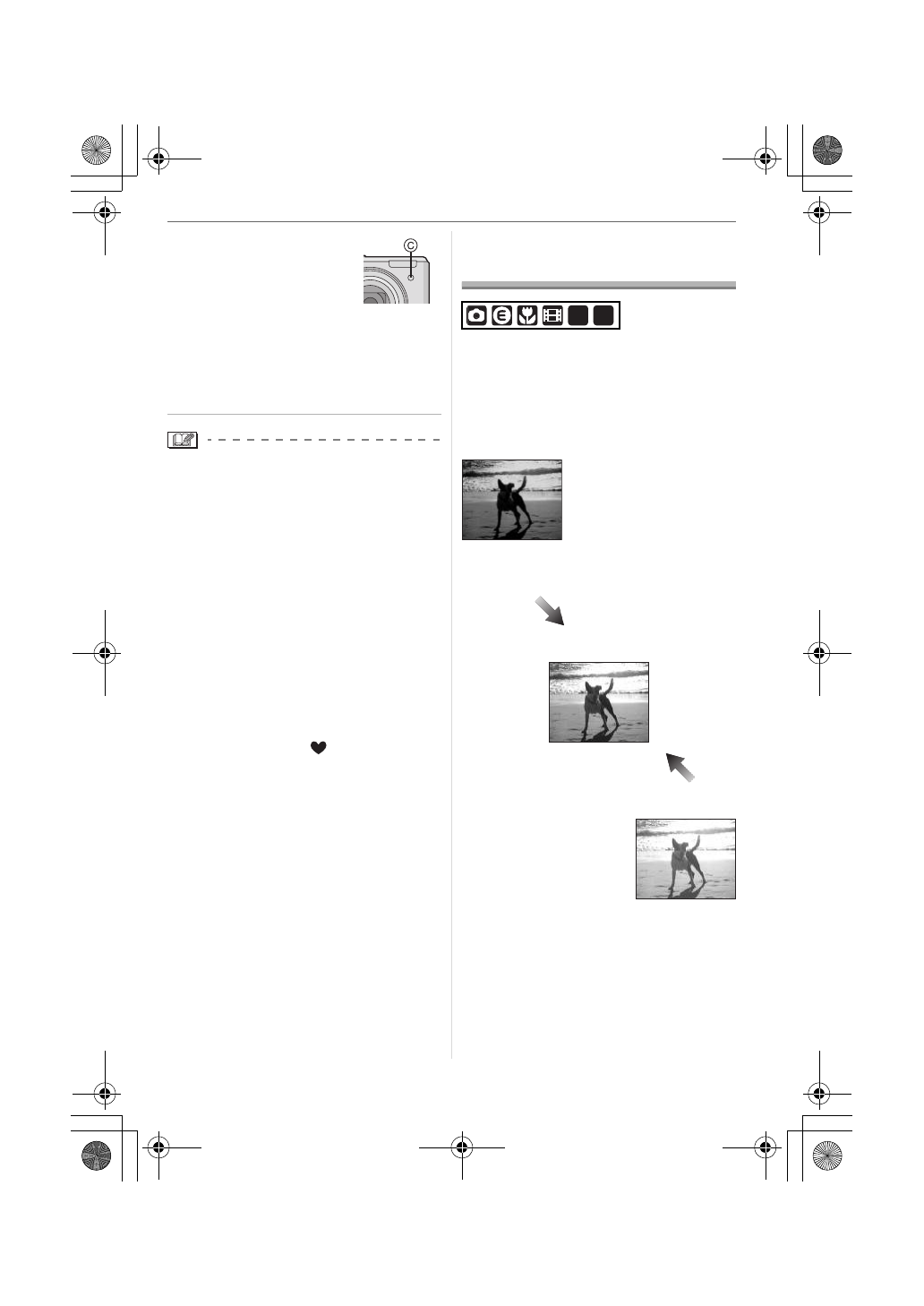 C