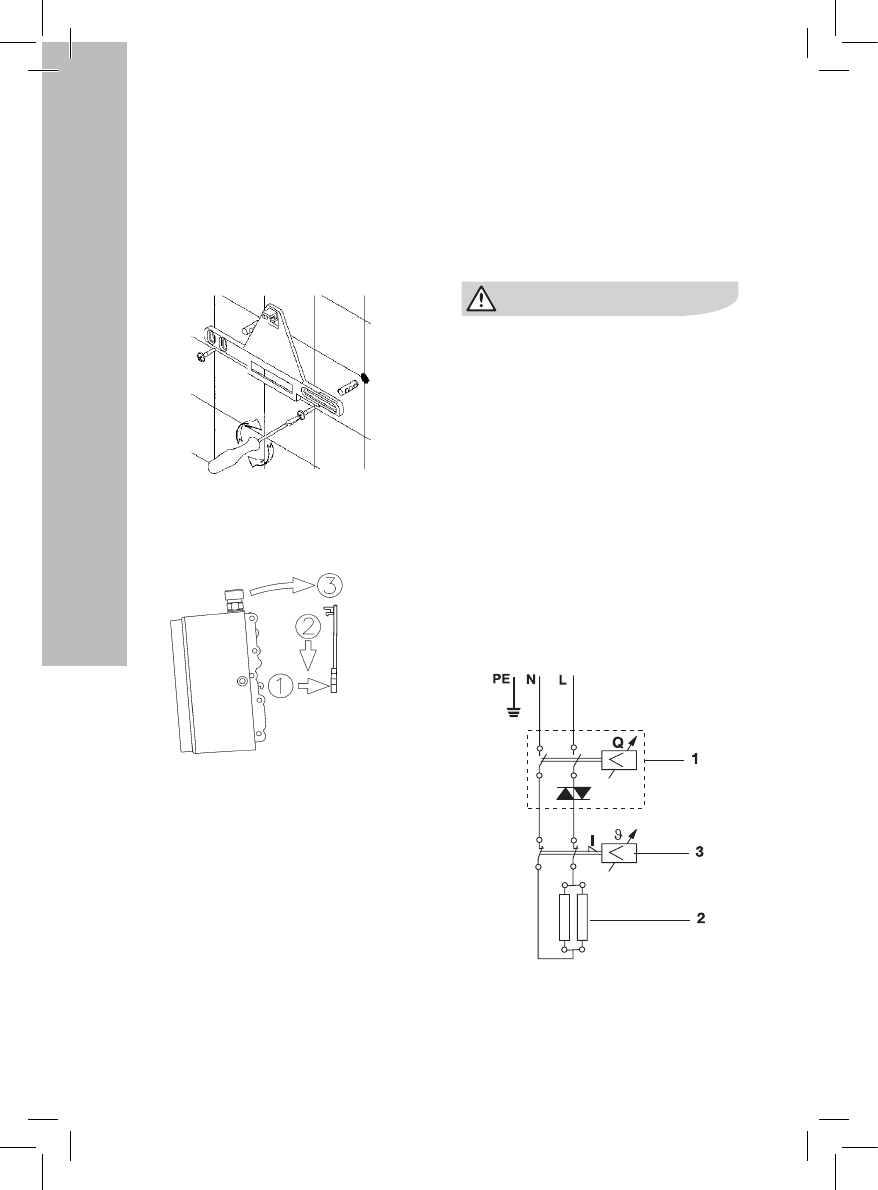 3

2

1

PE N L

Q

1

I $\vartheta$

3

2