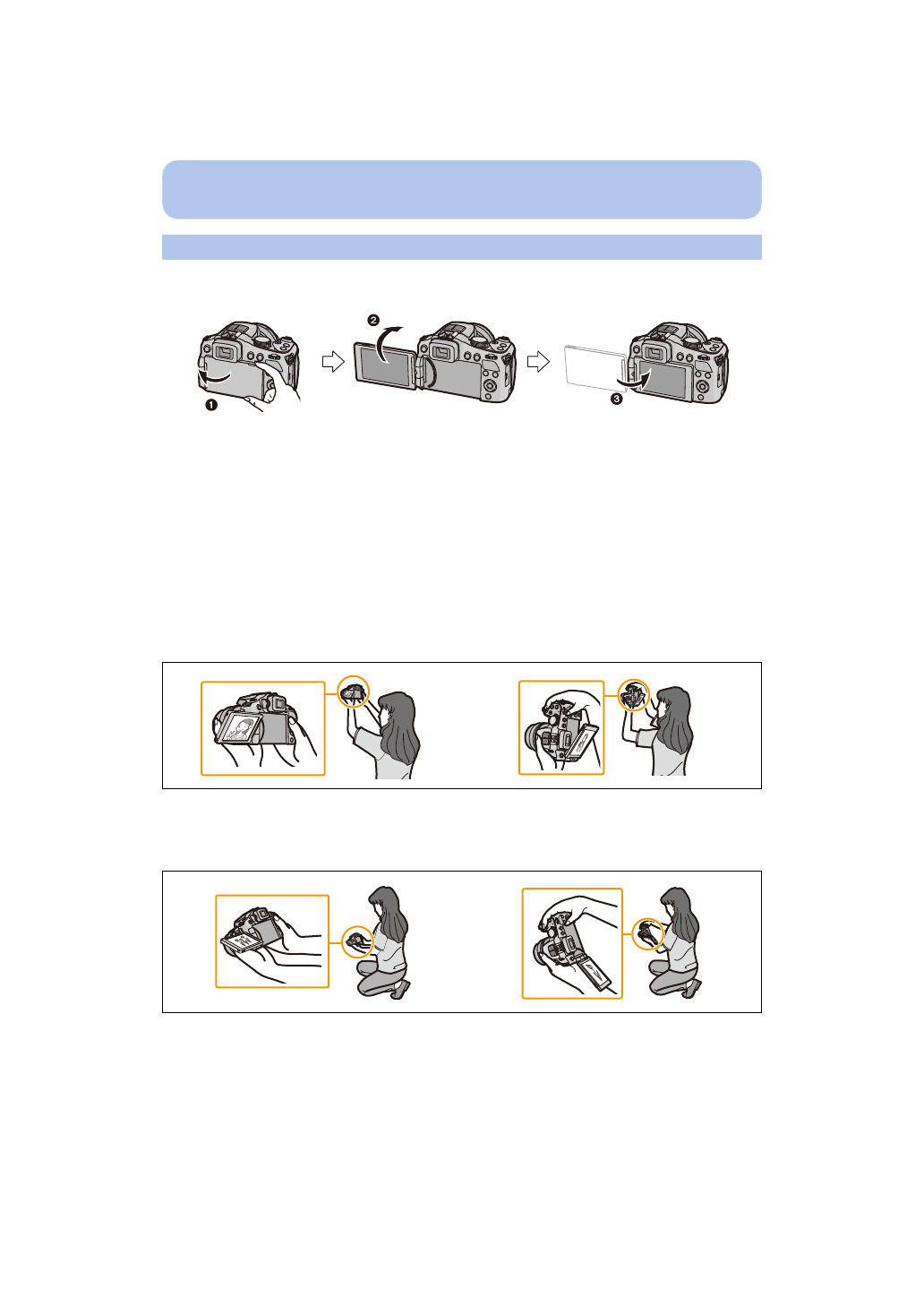 ❶

❷

❸