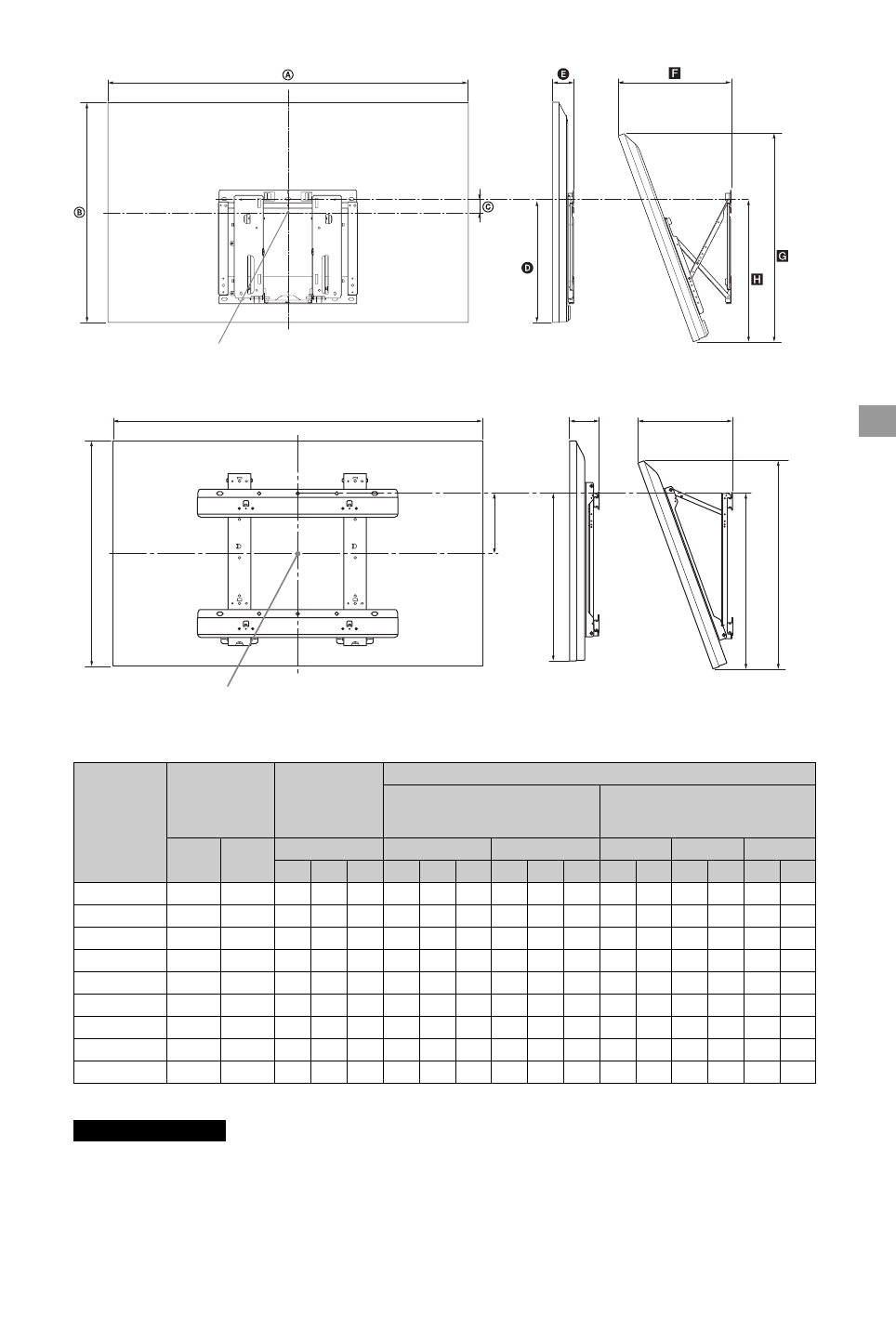 A

B

C

D

E

F

G

H