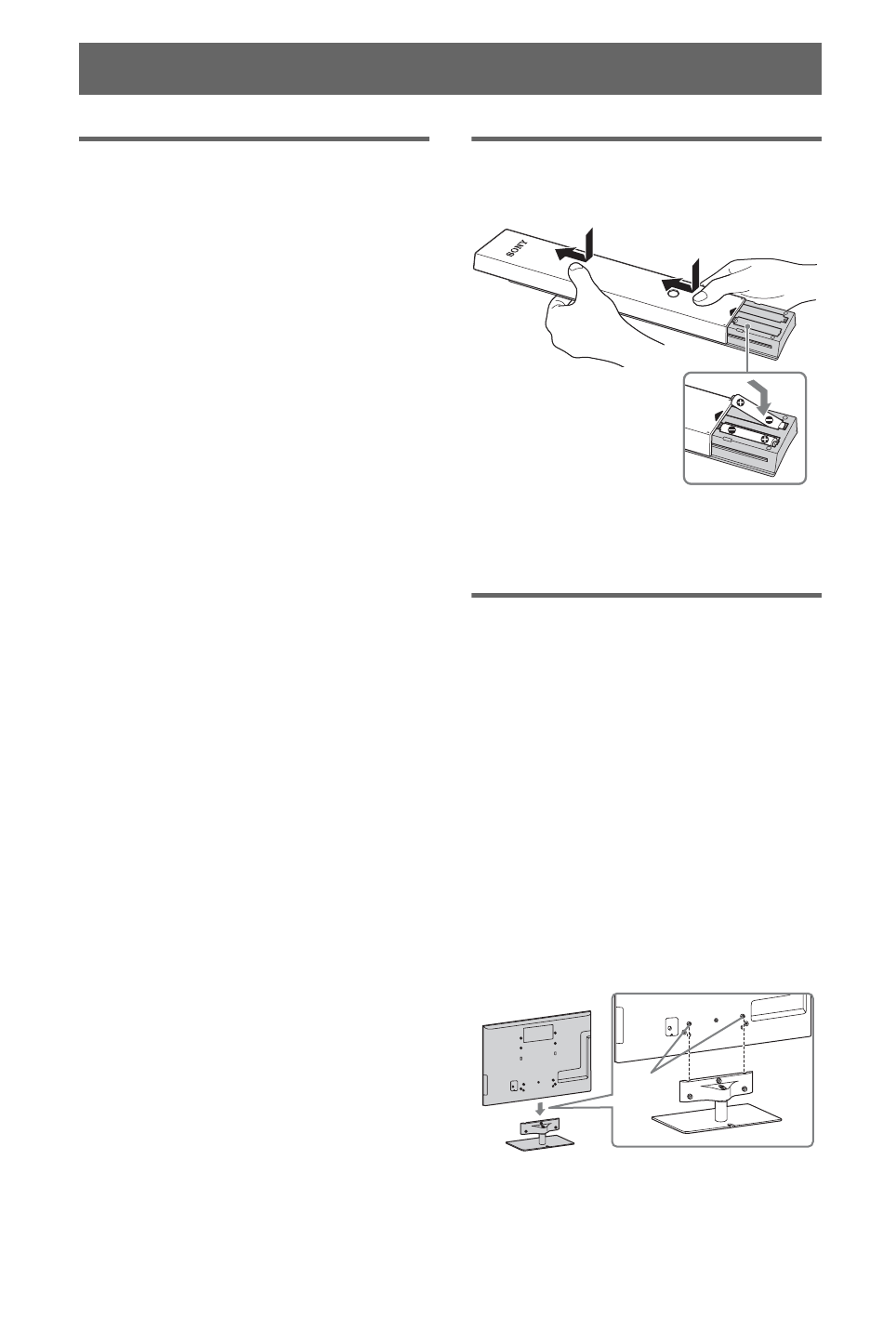 SONY