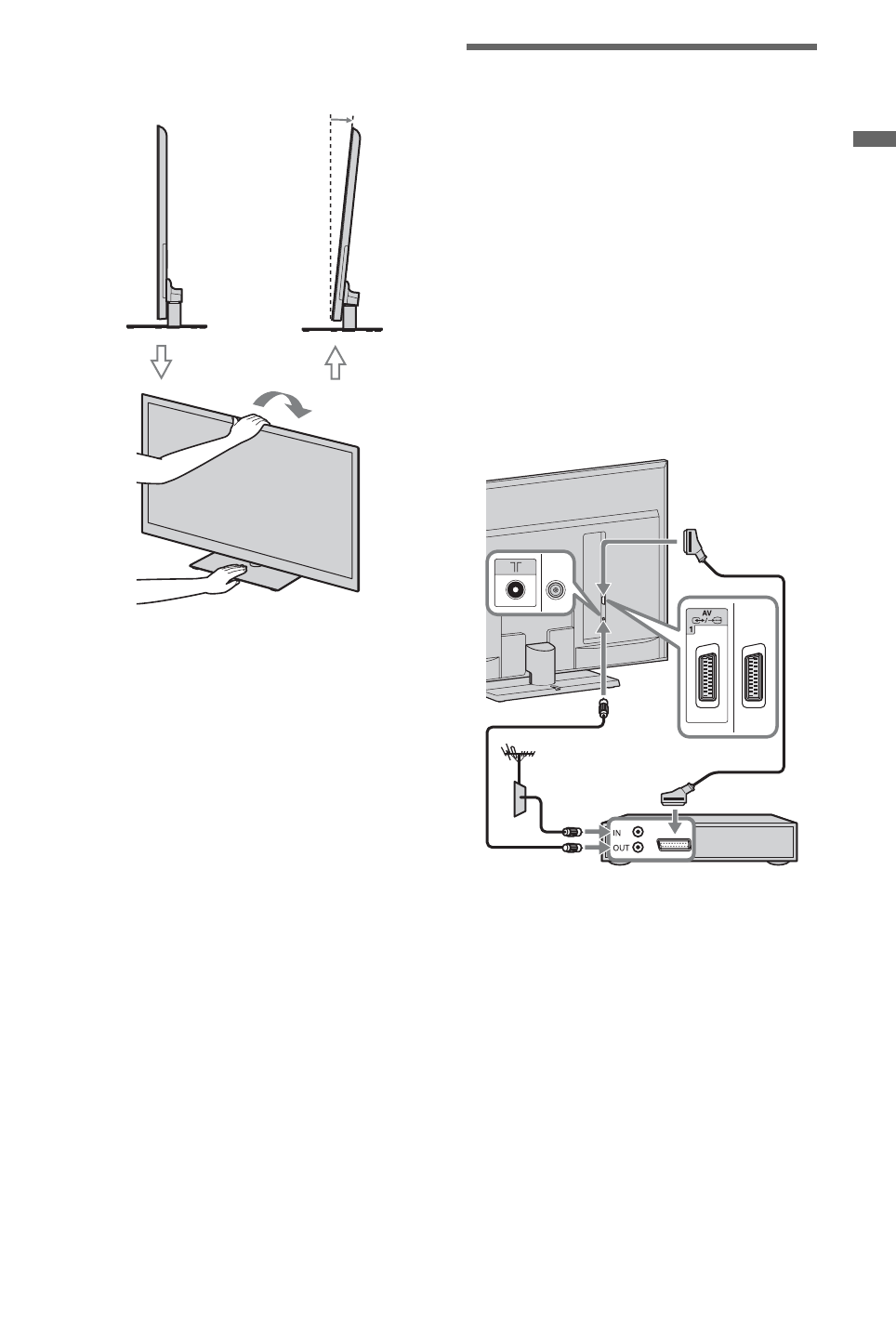 AV
1
IN
OUT