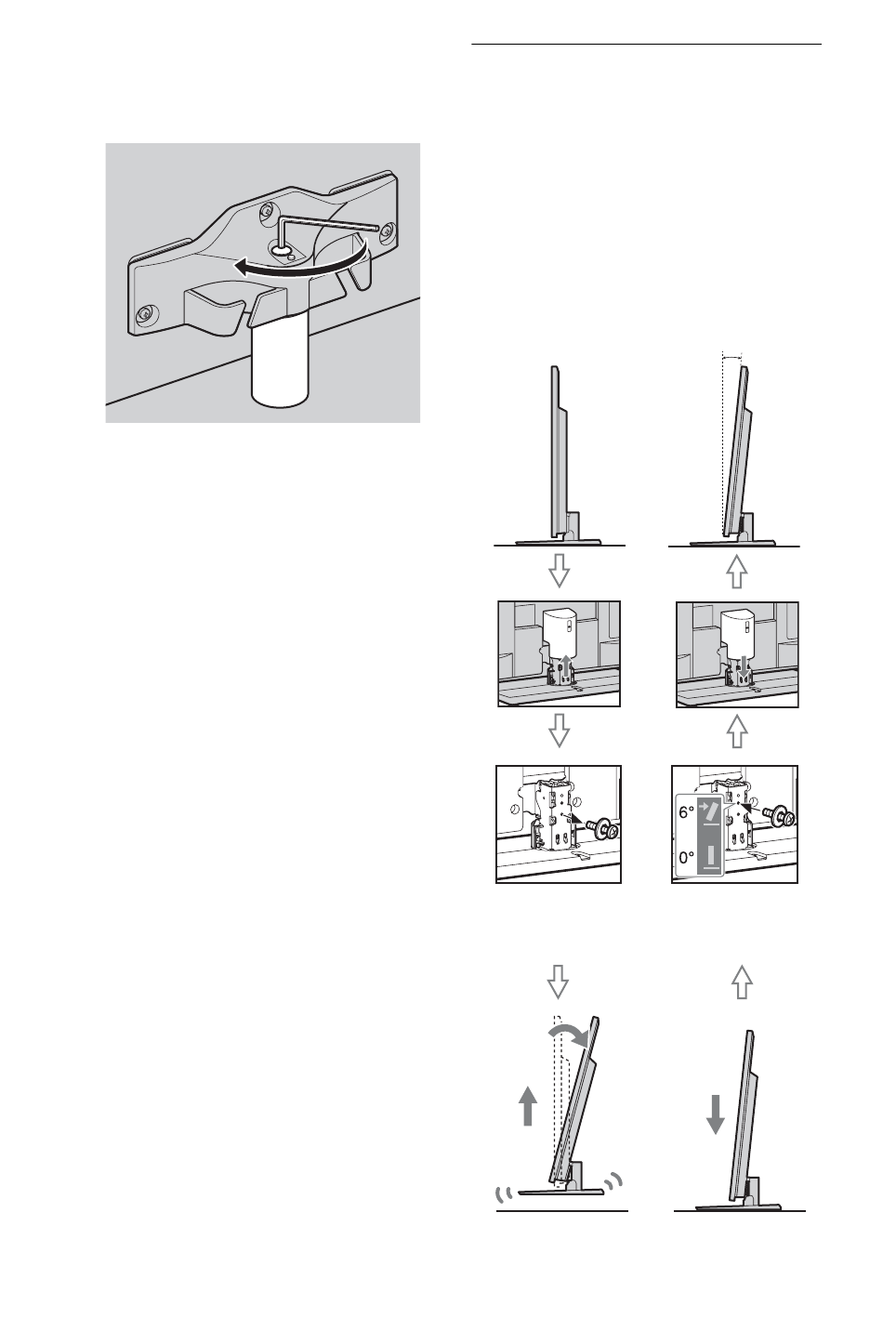 6°

0°