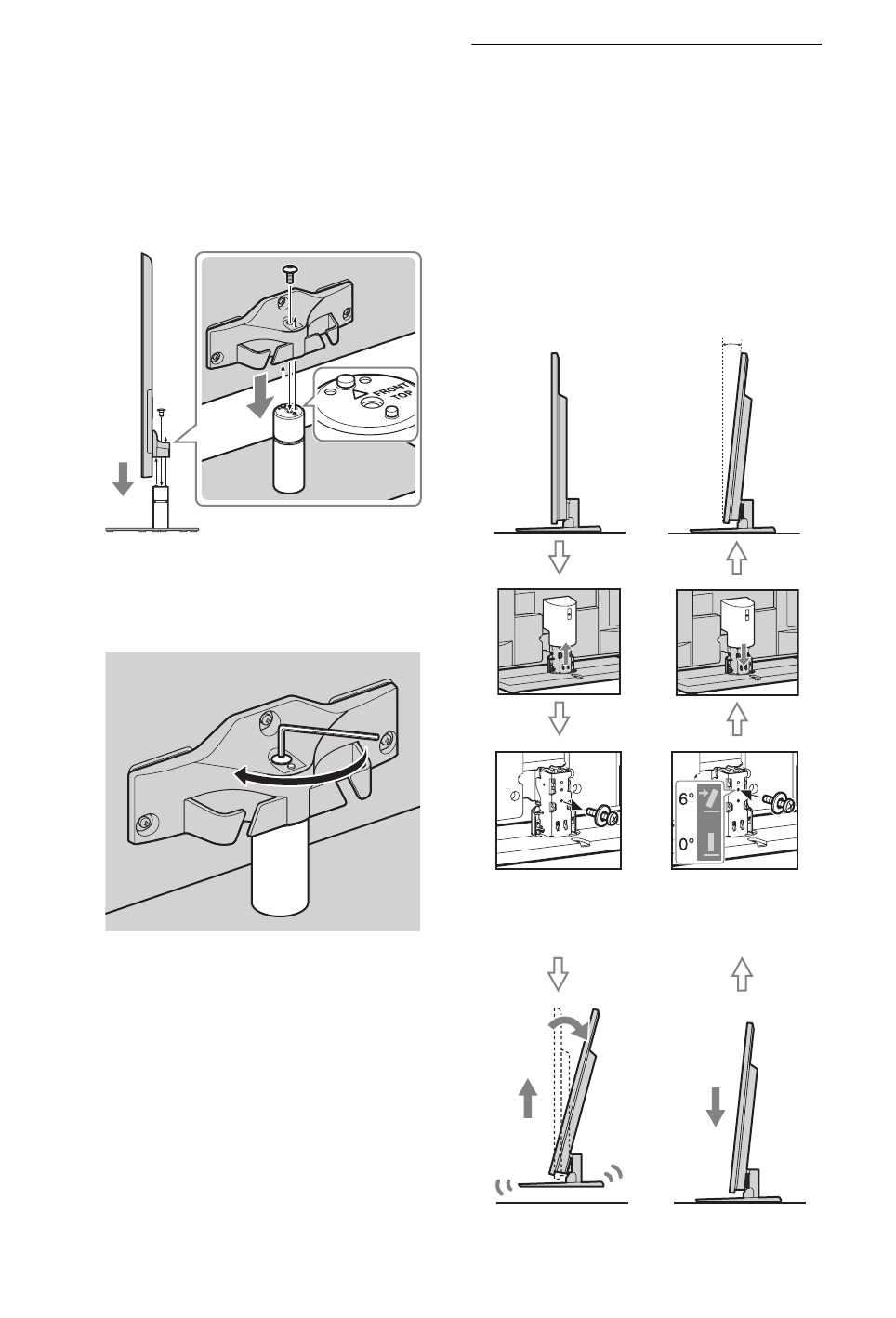 FRONT TOP

6°

0°