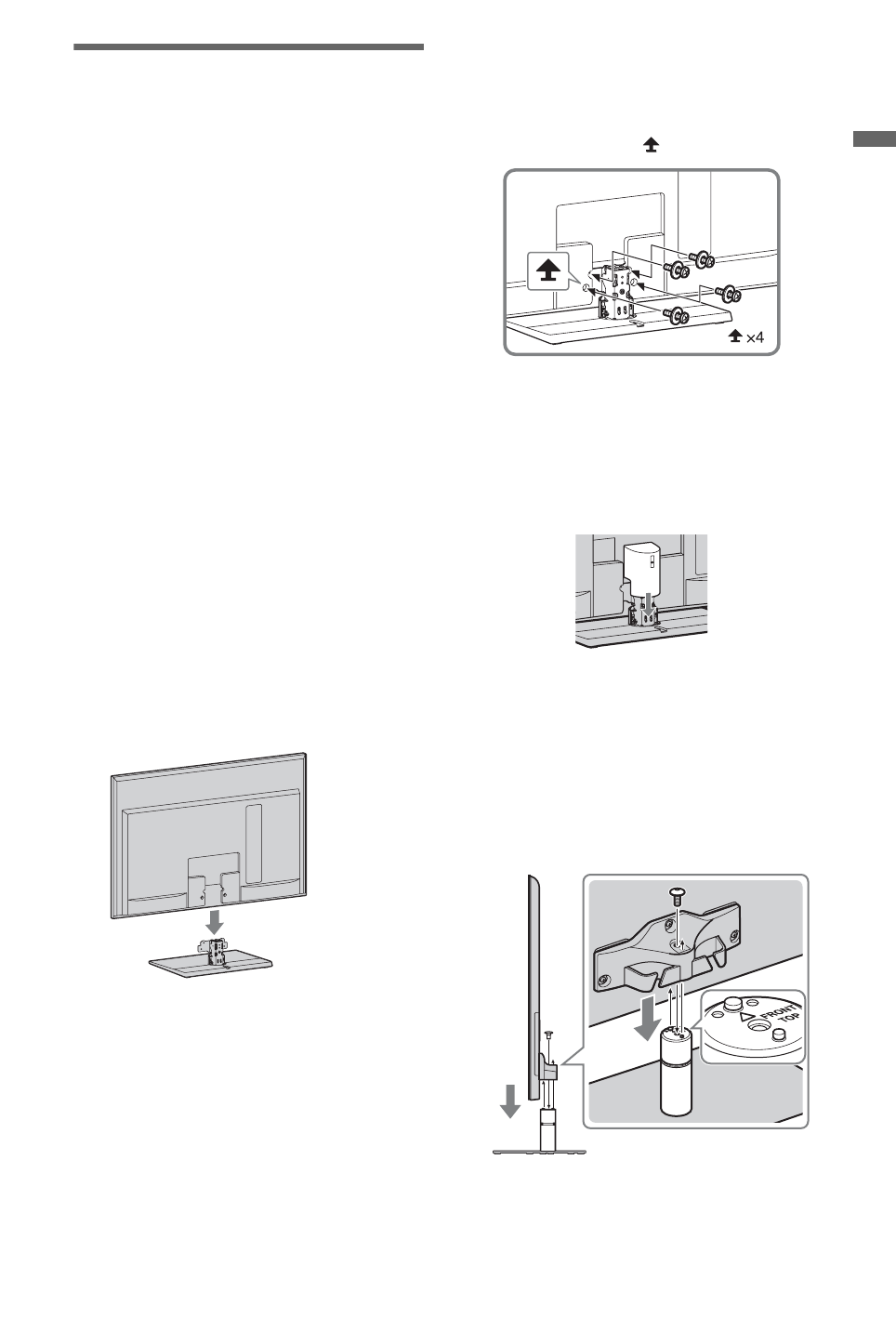 ×4

FRONT
TOP