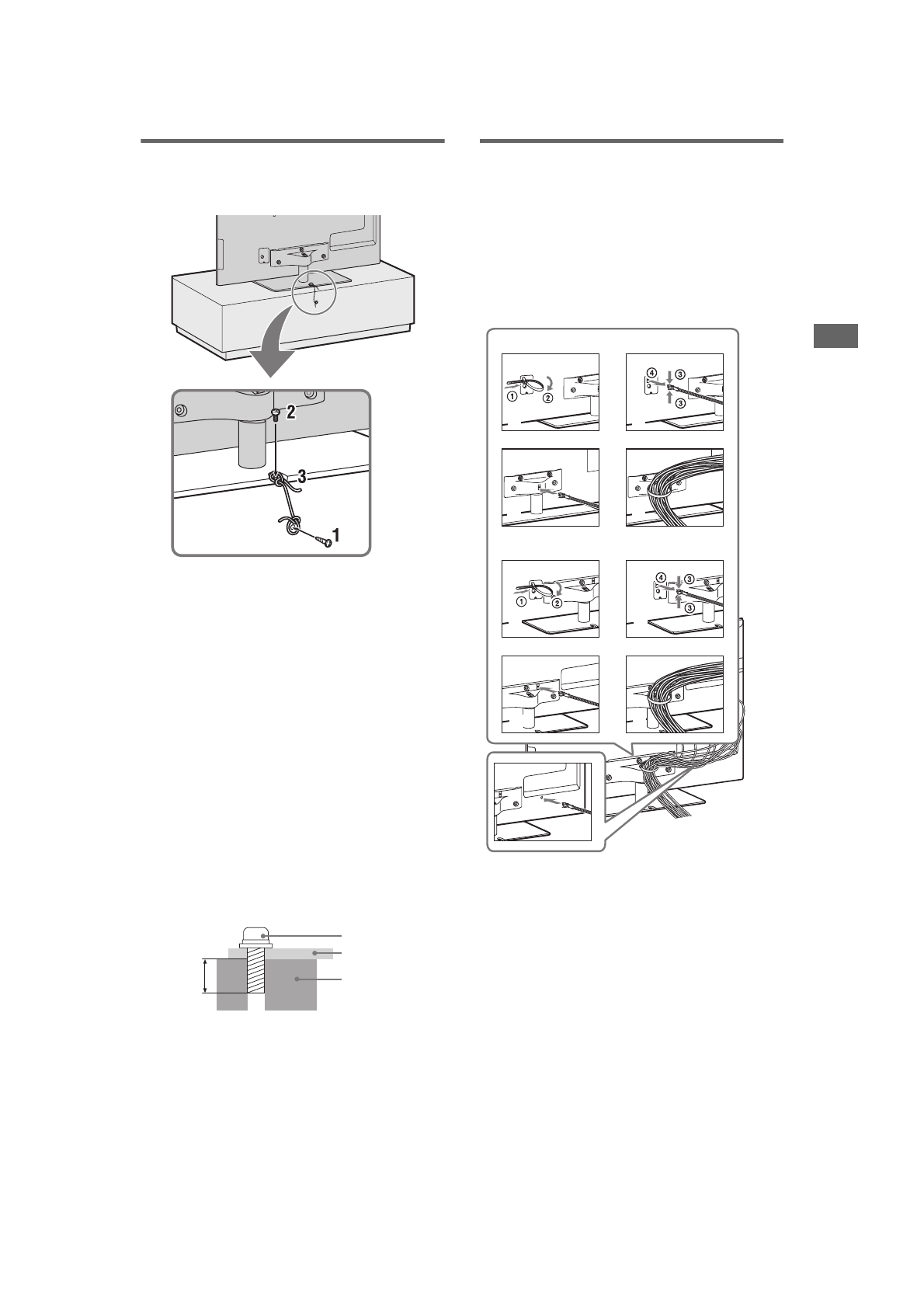 2

3

1

①

②

④

③

③

①

②

④

③

③