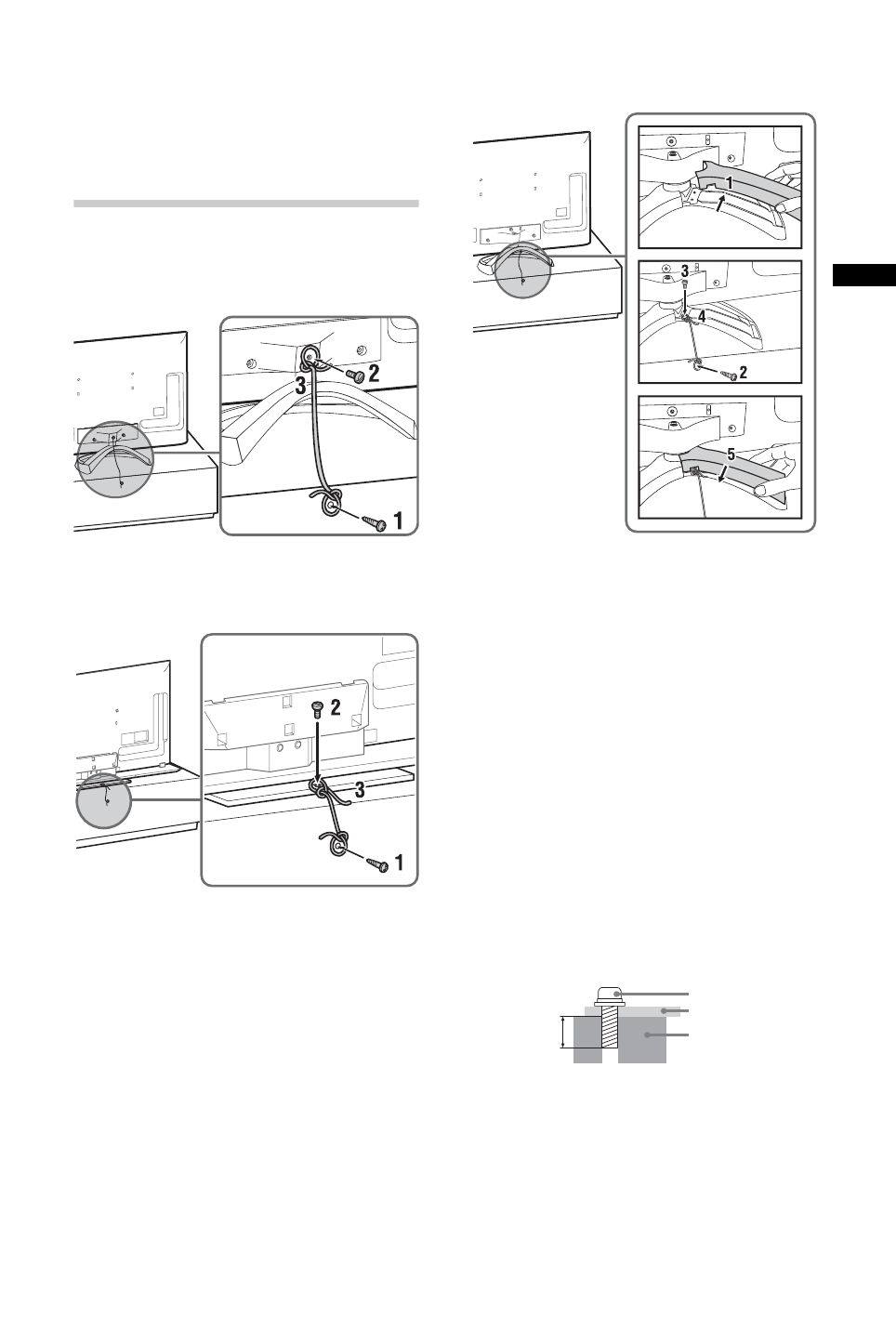 3
2
1
2
3
1
1
3
4
2
5