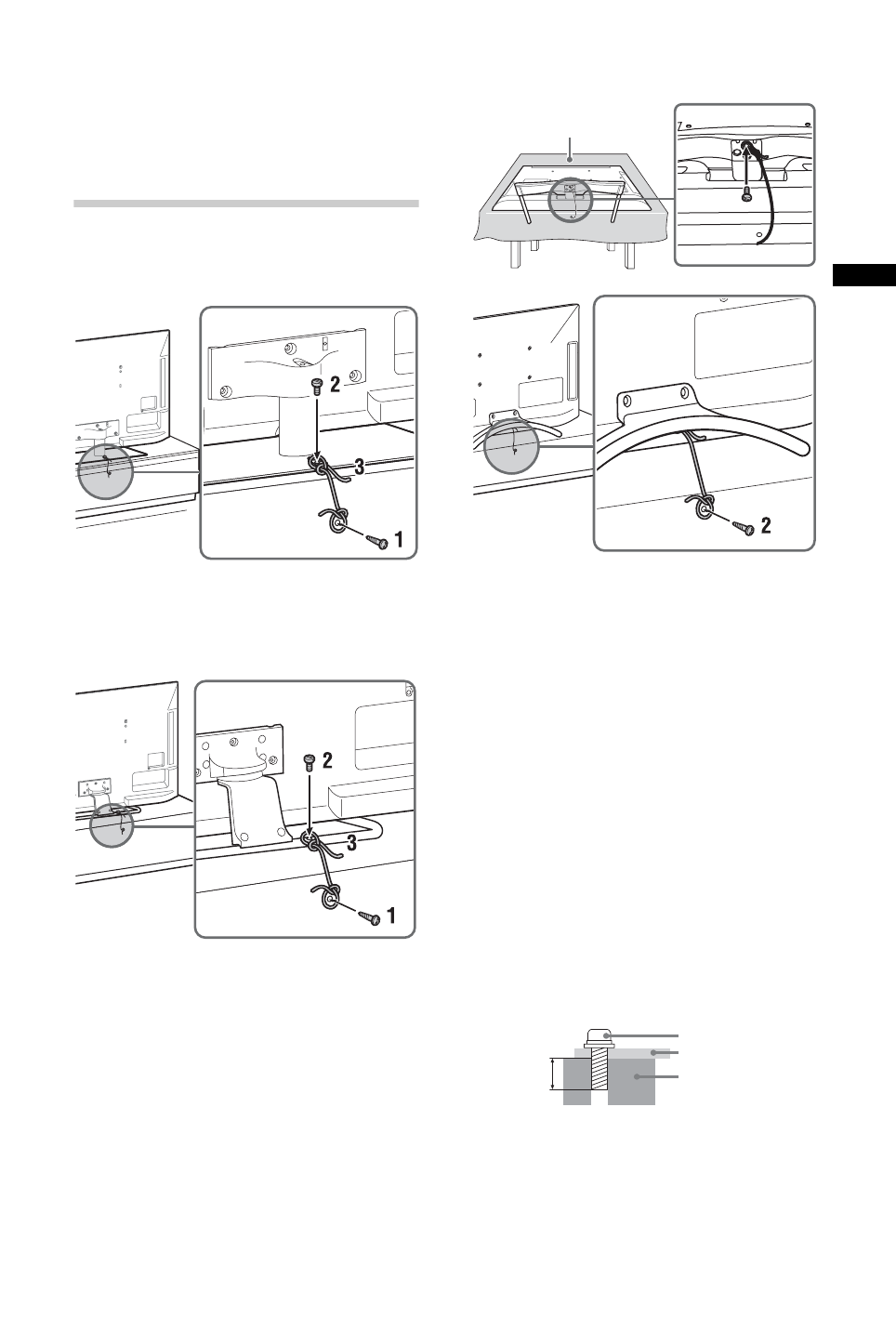 2

3

1

2

3

1

7

2