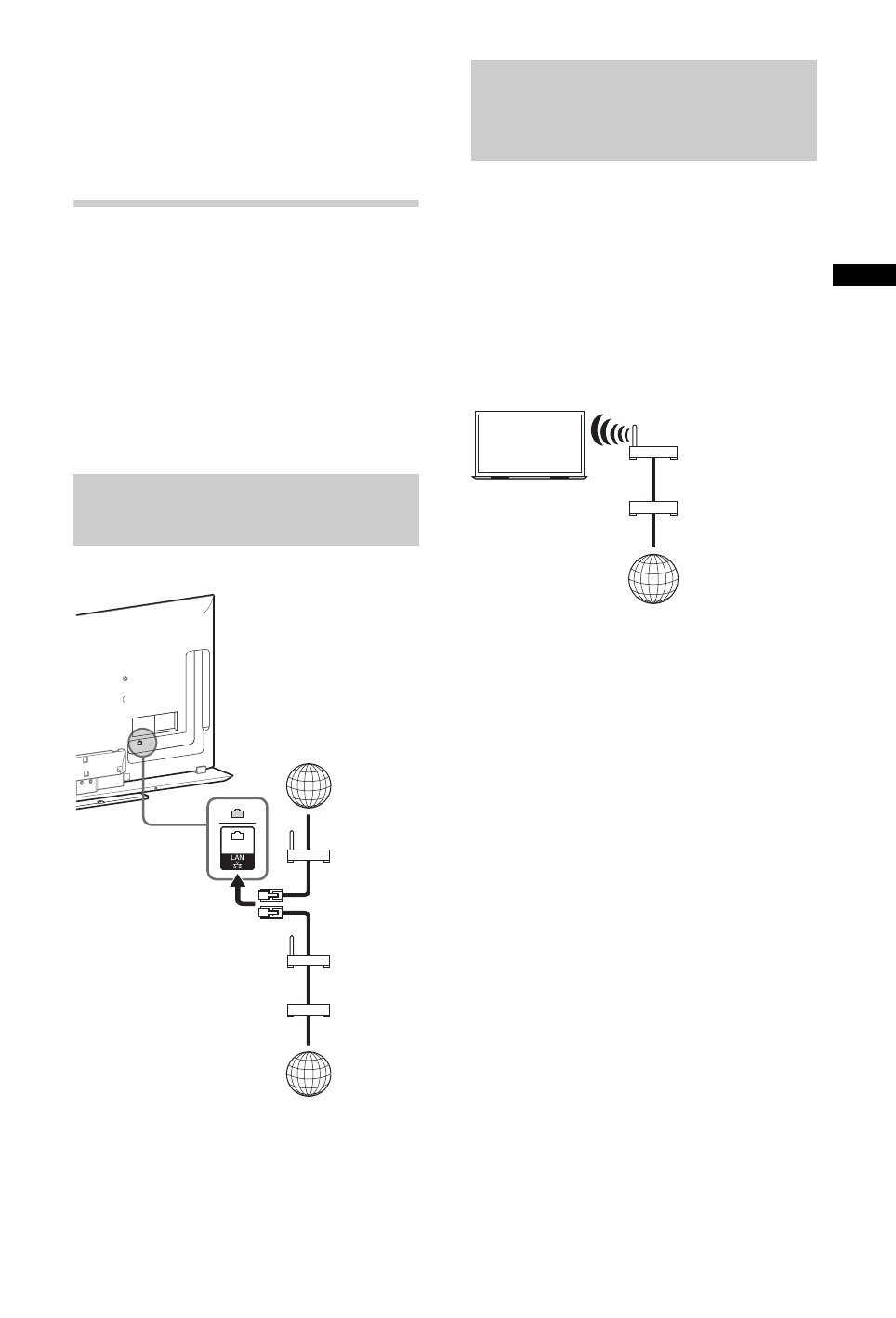 LAN