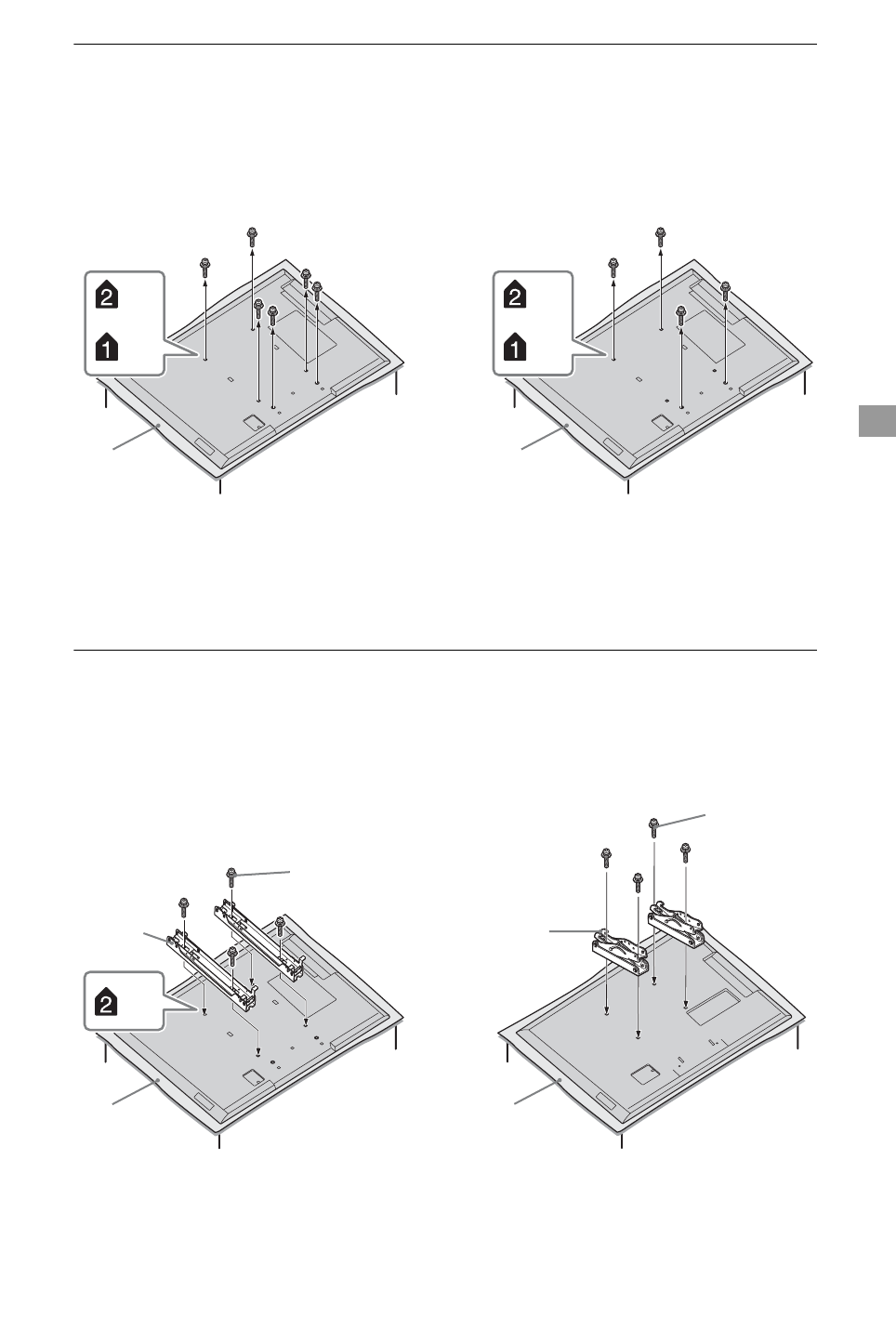 2

1

2

1

2