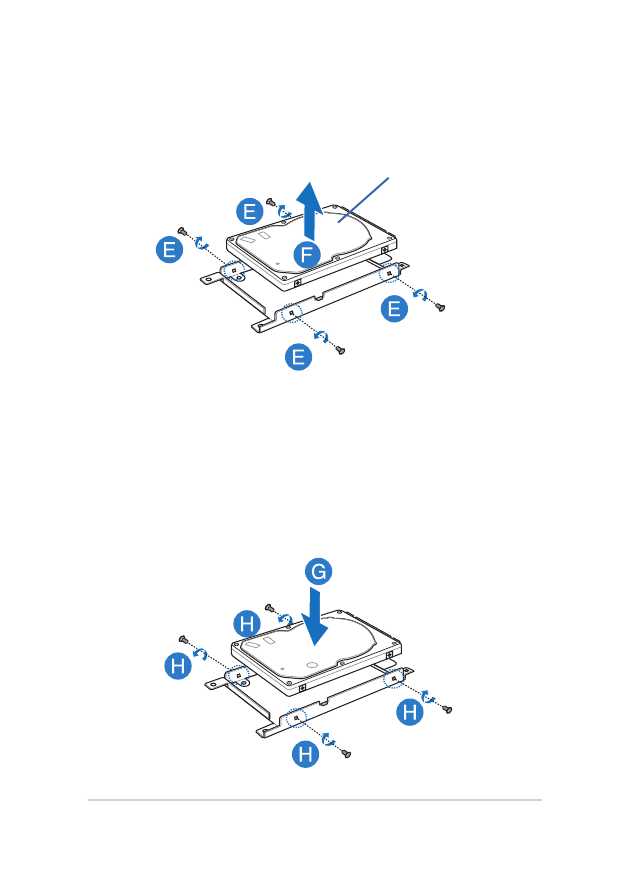 E

E

F

E

E

G

H

H

H

H