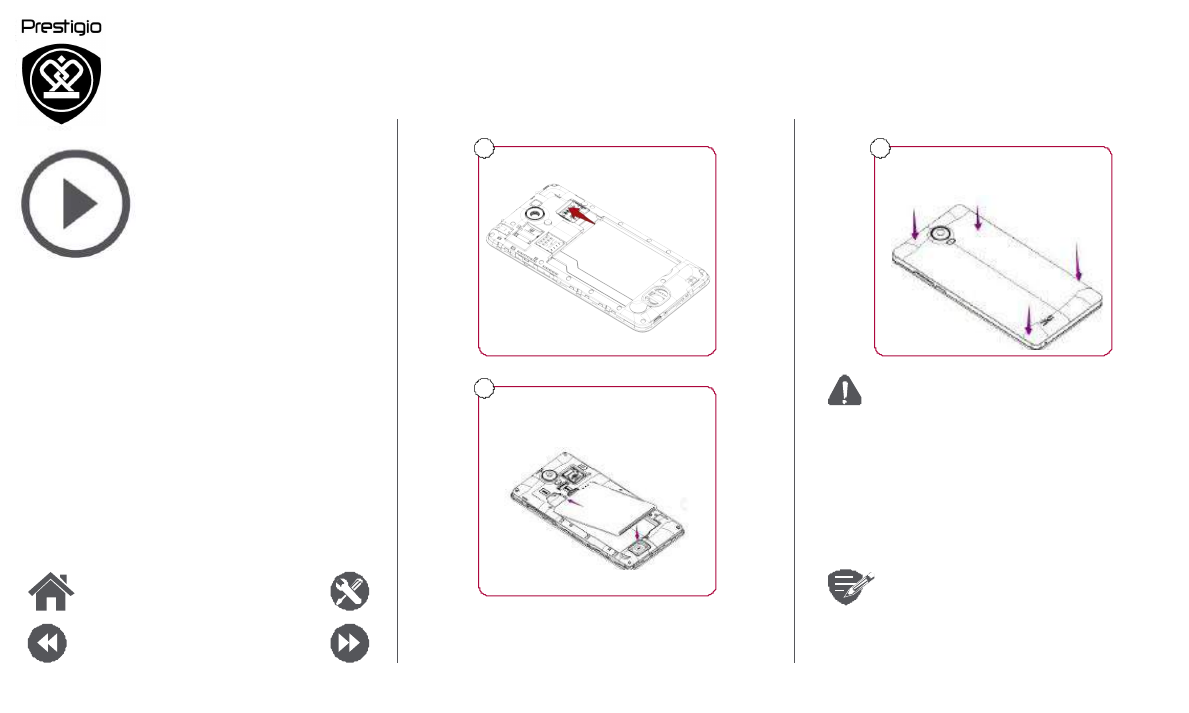 Prestigio