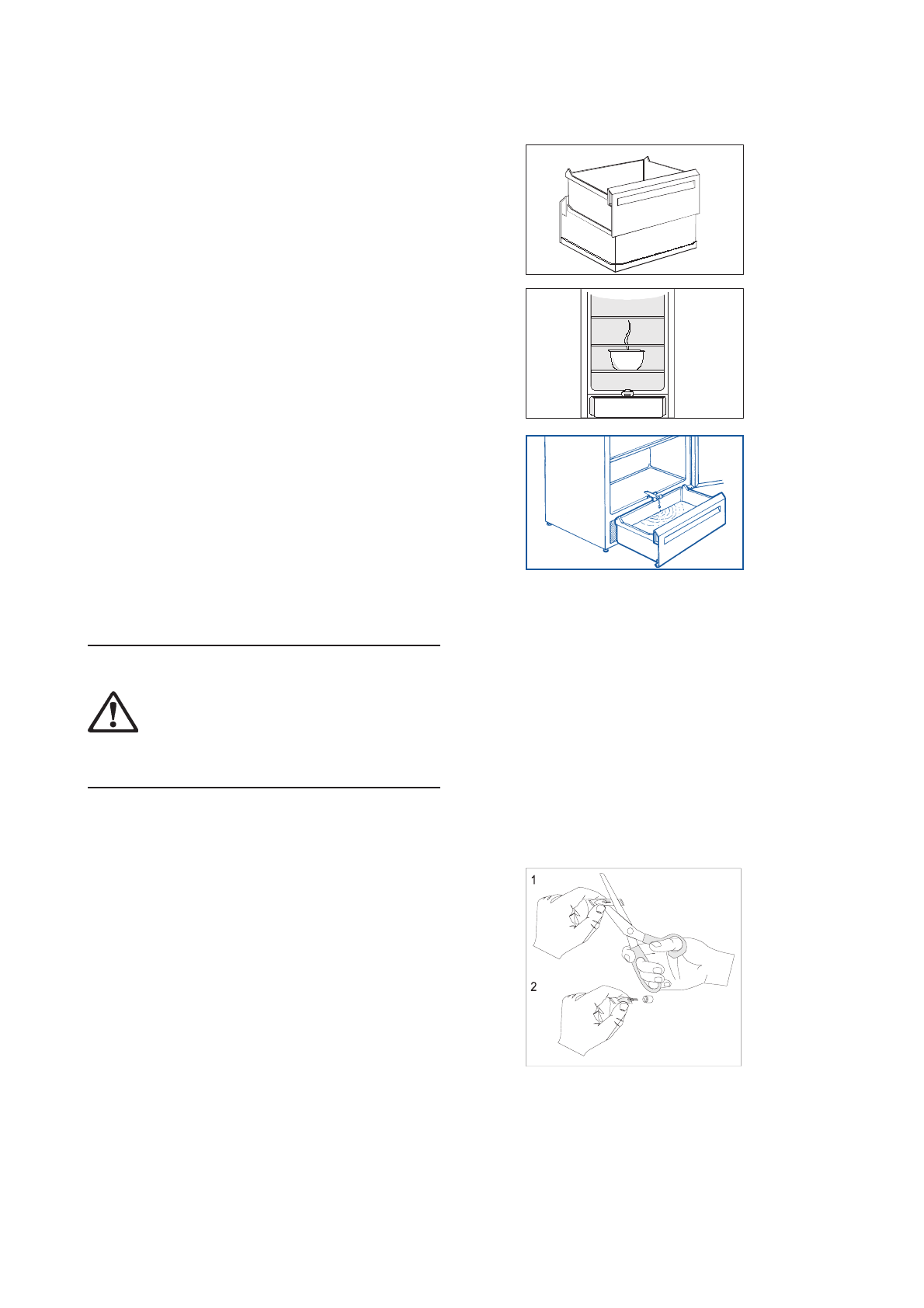 1

2