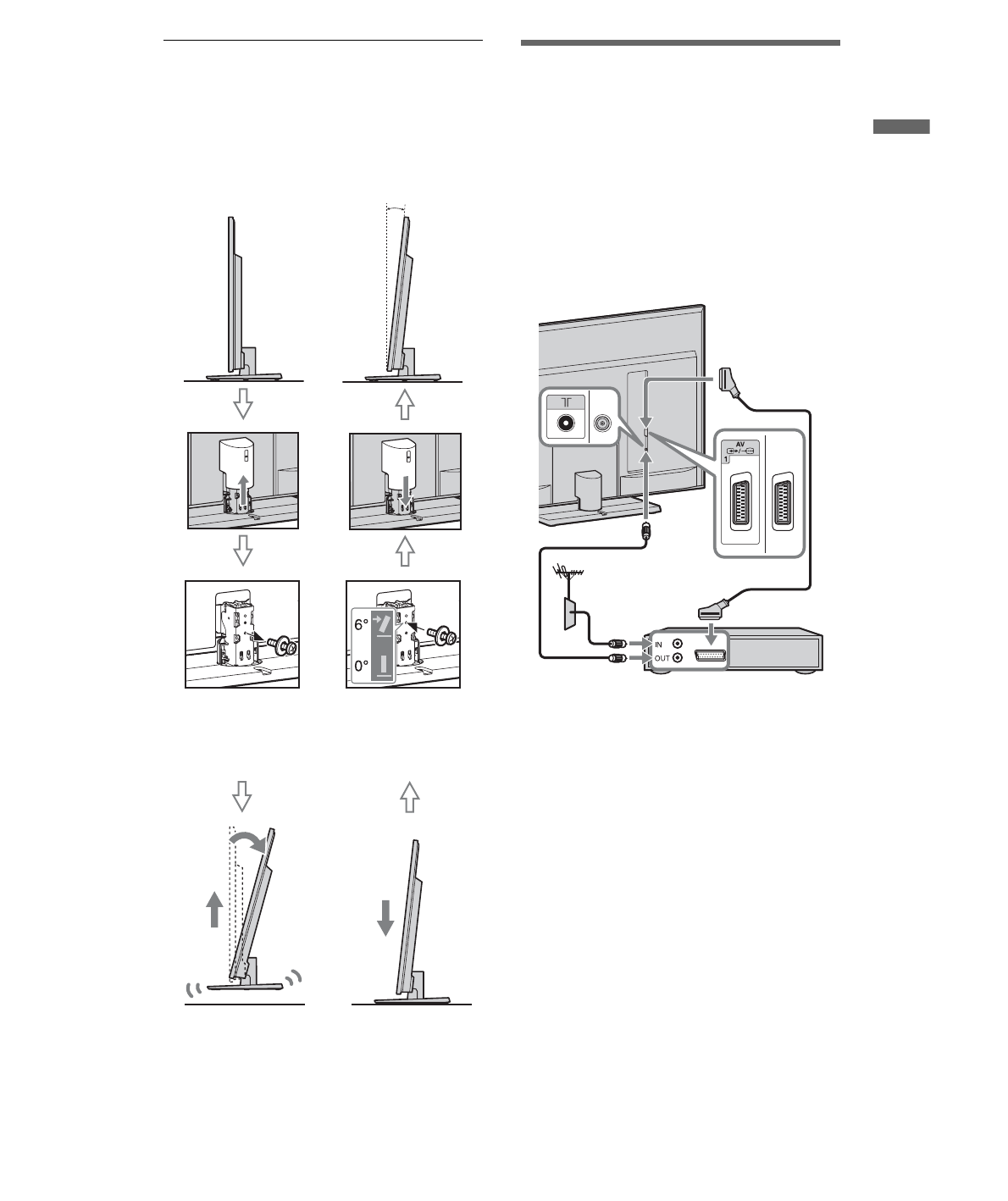 6°
0°
AV
1
IN
OUT