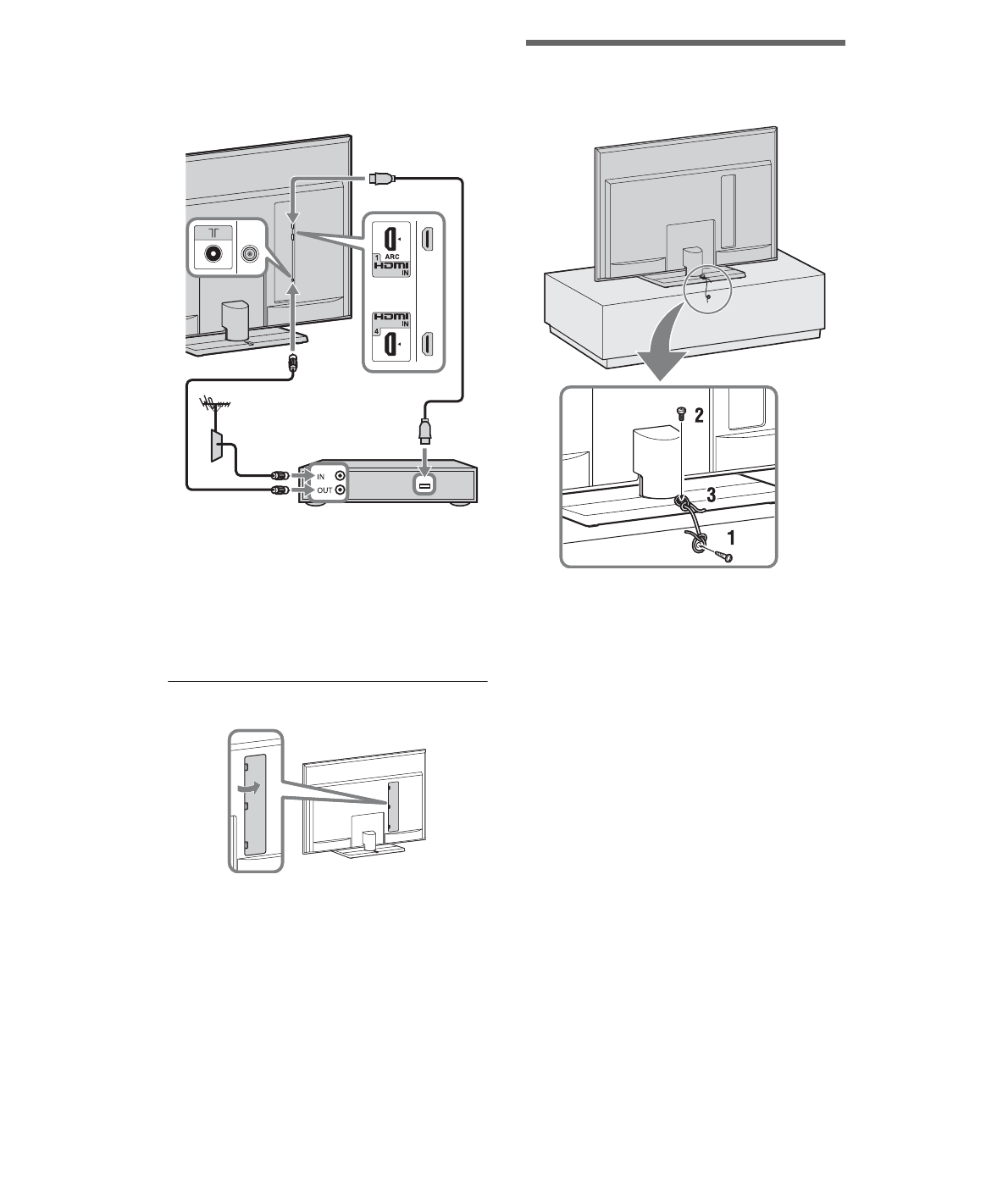 1 ARC
HDMI IN
HDMI IN
4
IN
OUT
2
3
1