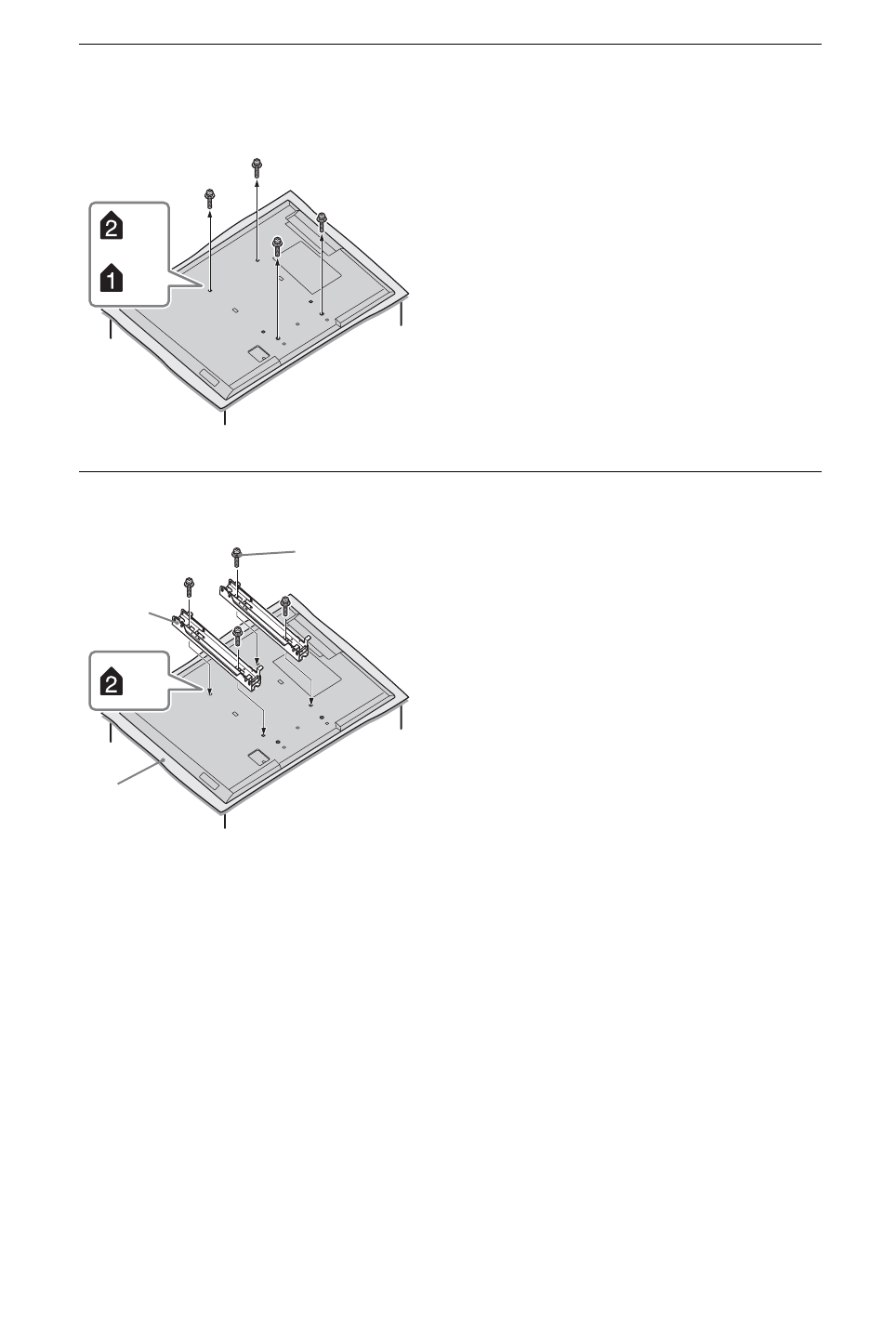 2

1

2