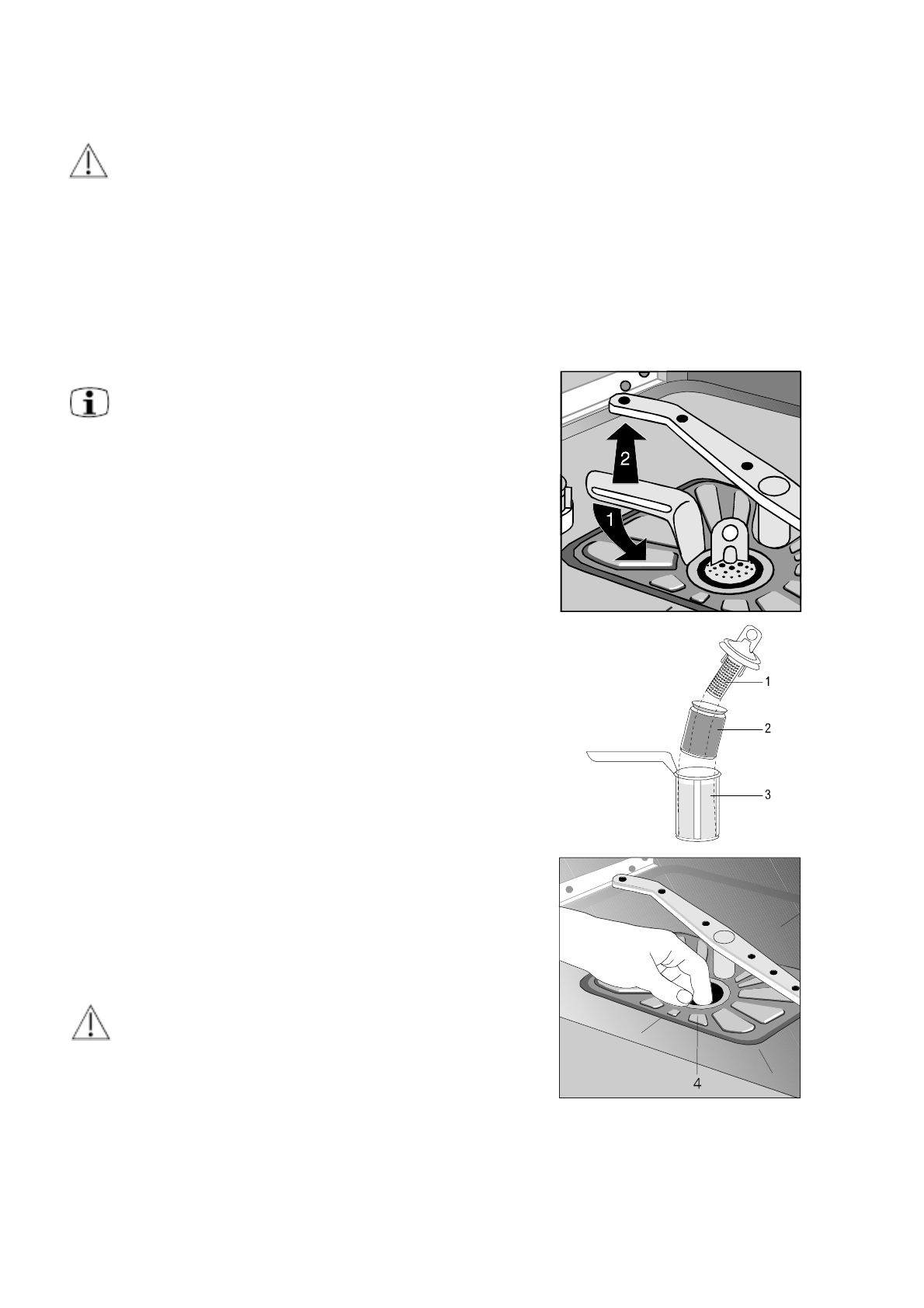 2

1

1

2

3

4