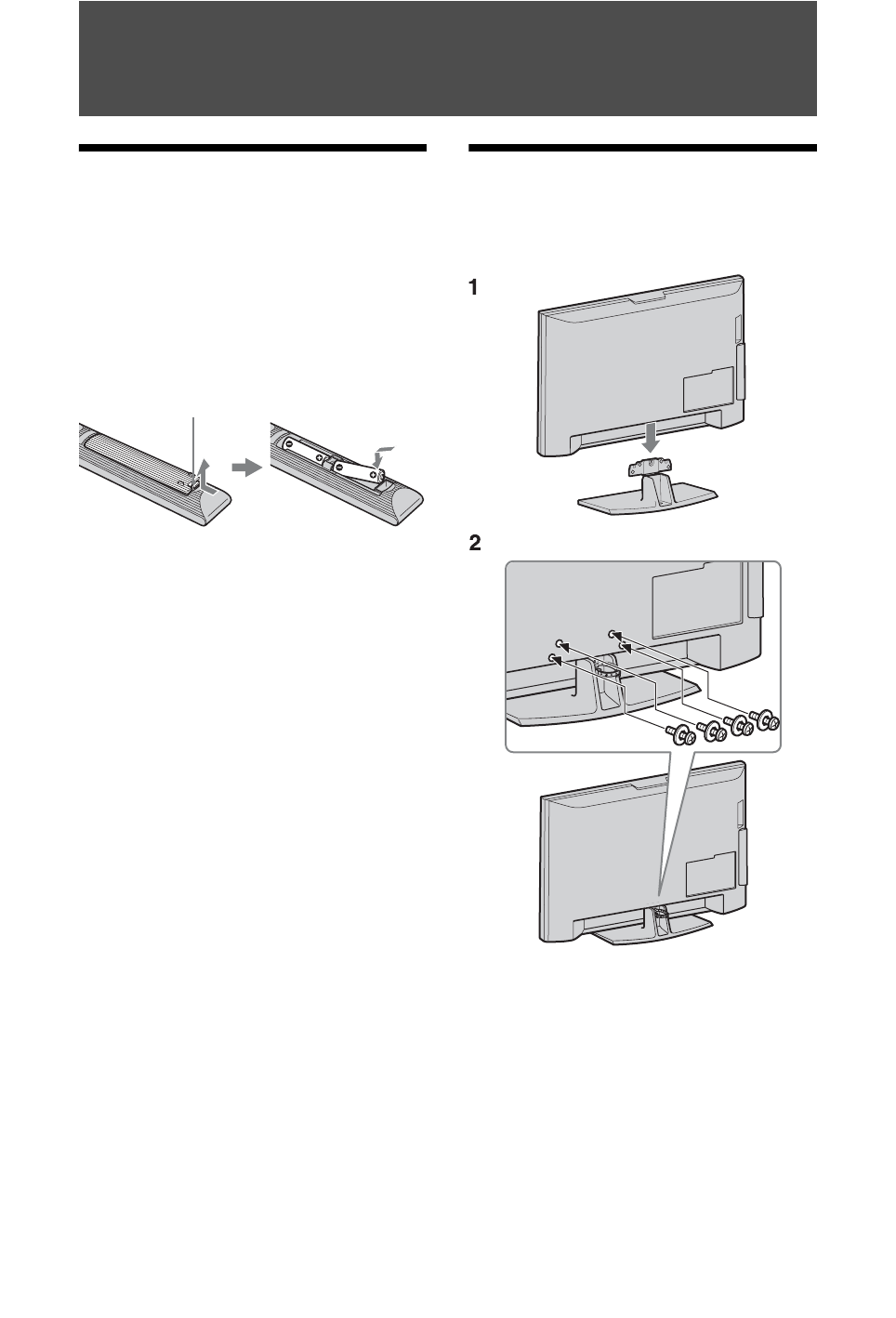 1

2