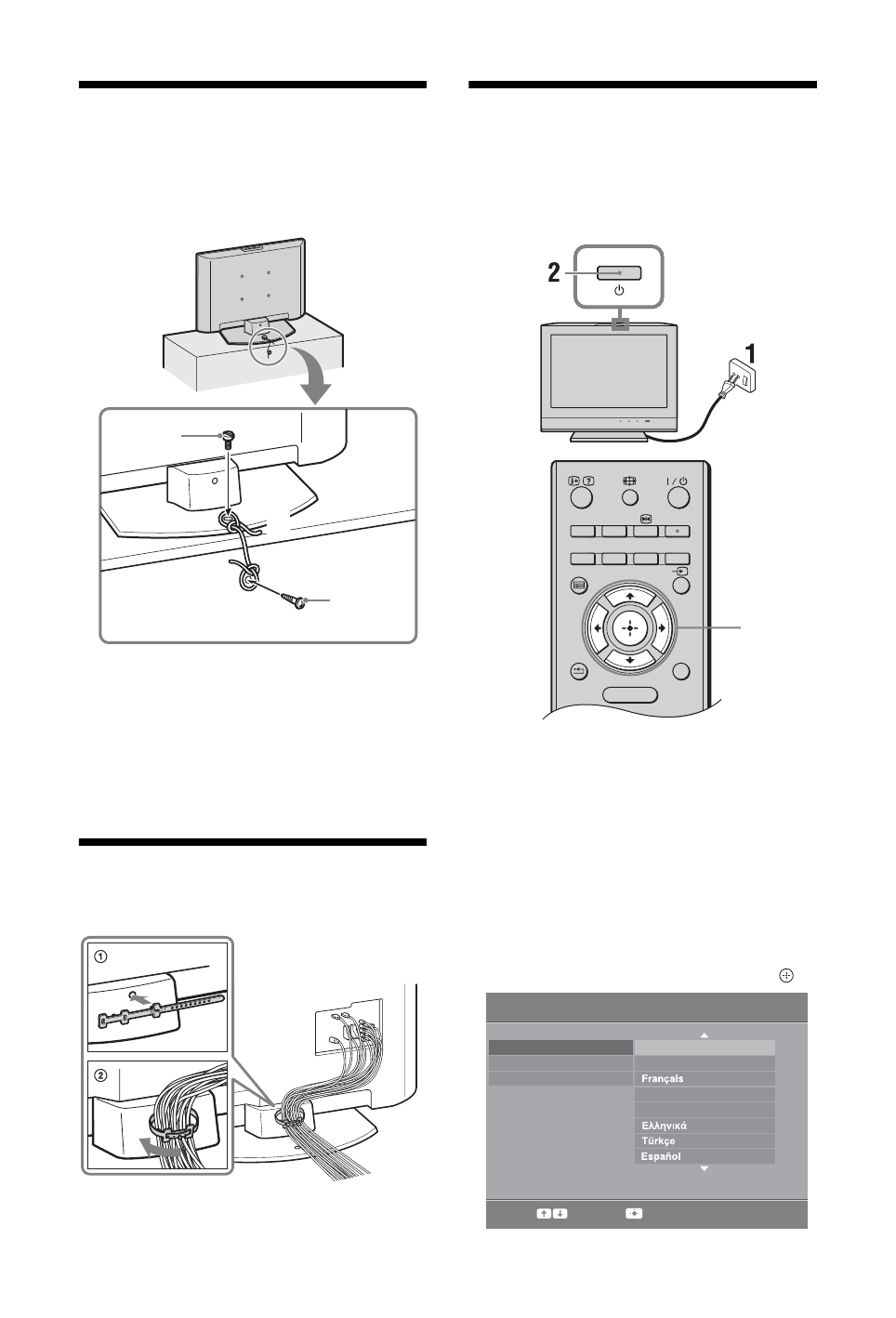 2

1

①

②

Français

Ελληνικά

Türkçe

Español