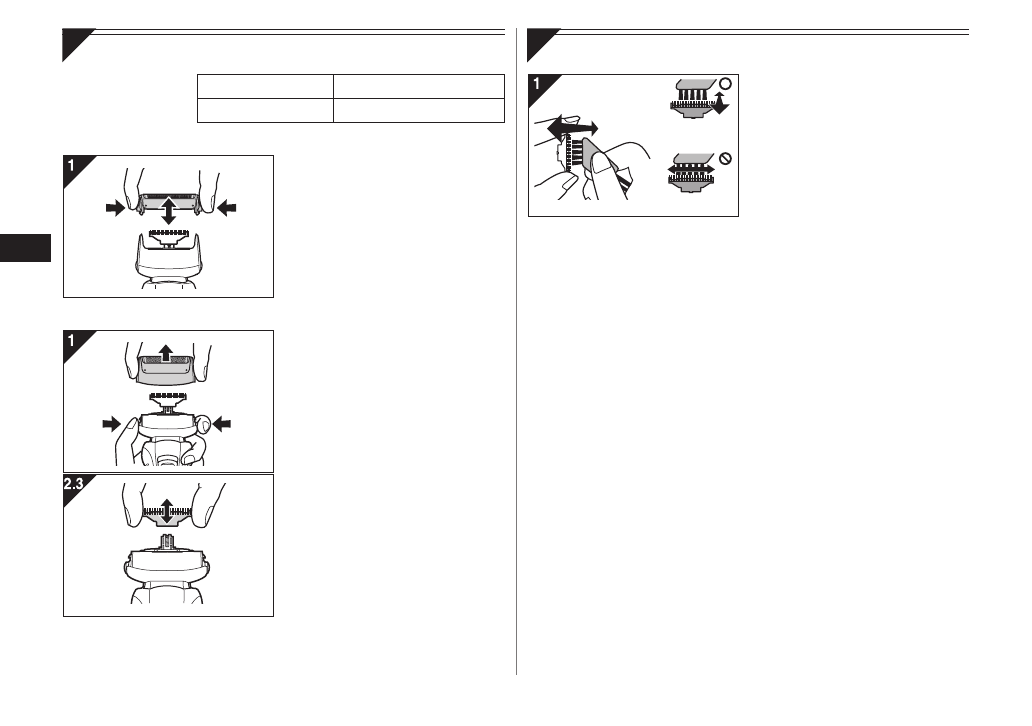 1

1

2.3

1