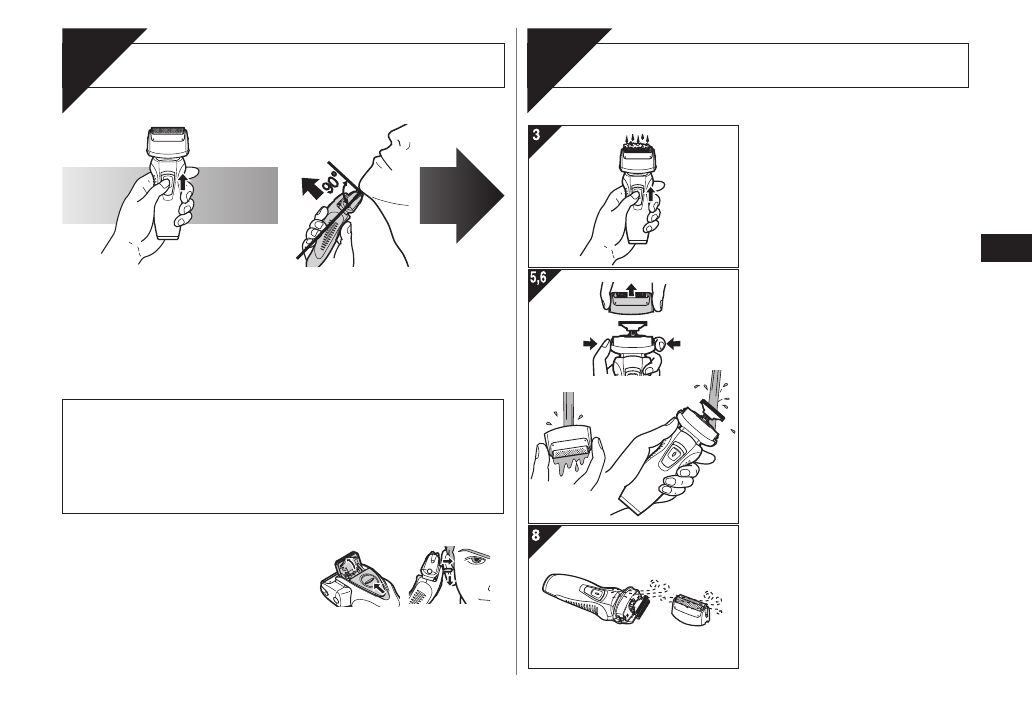 90°

3

5,6

8