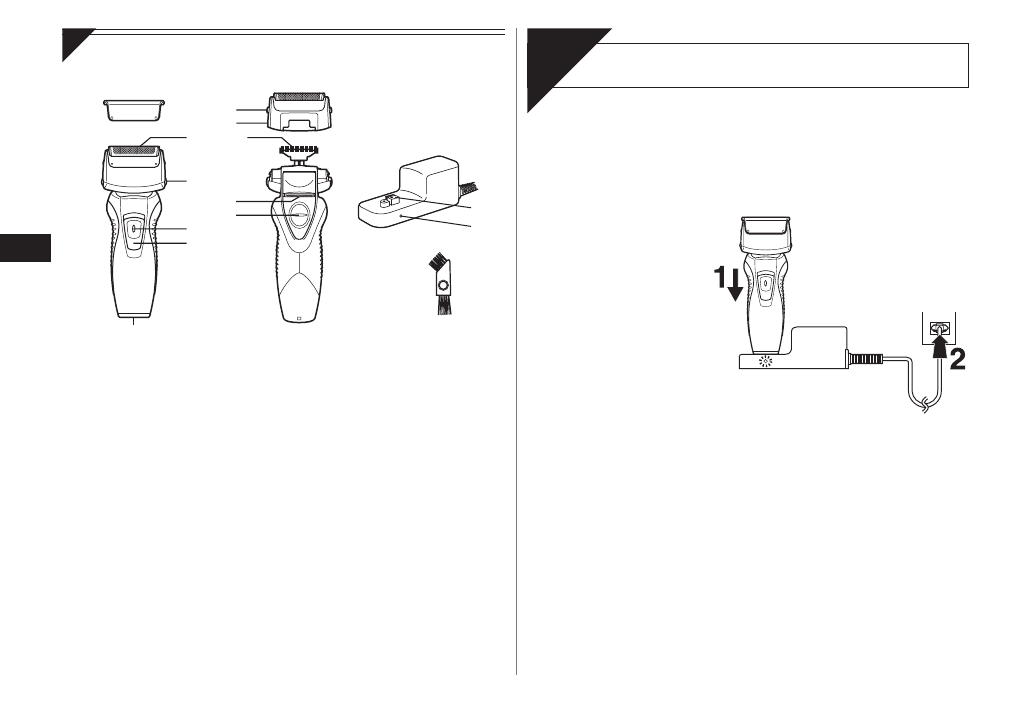 1

2