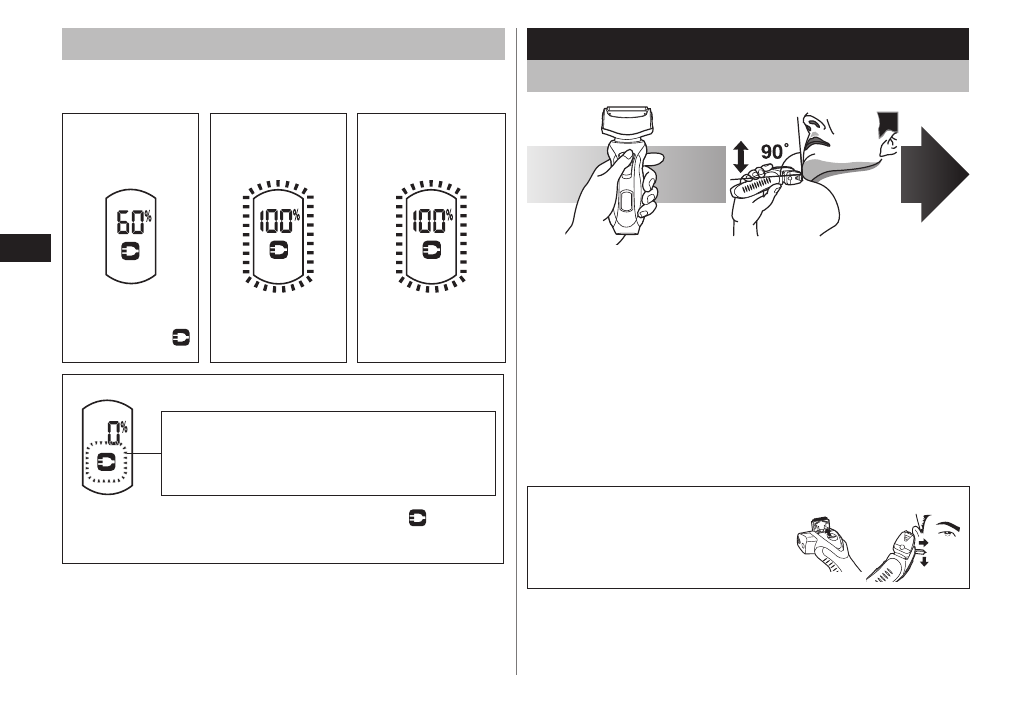 60%

100%

100%

0%

90°