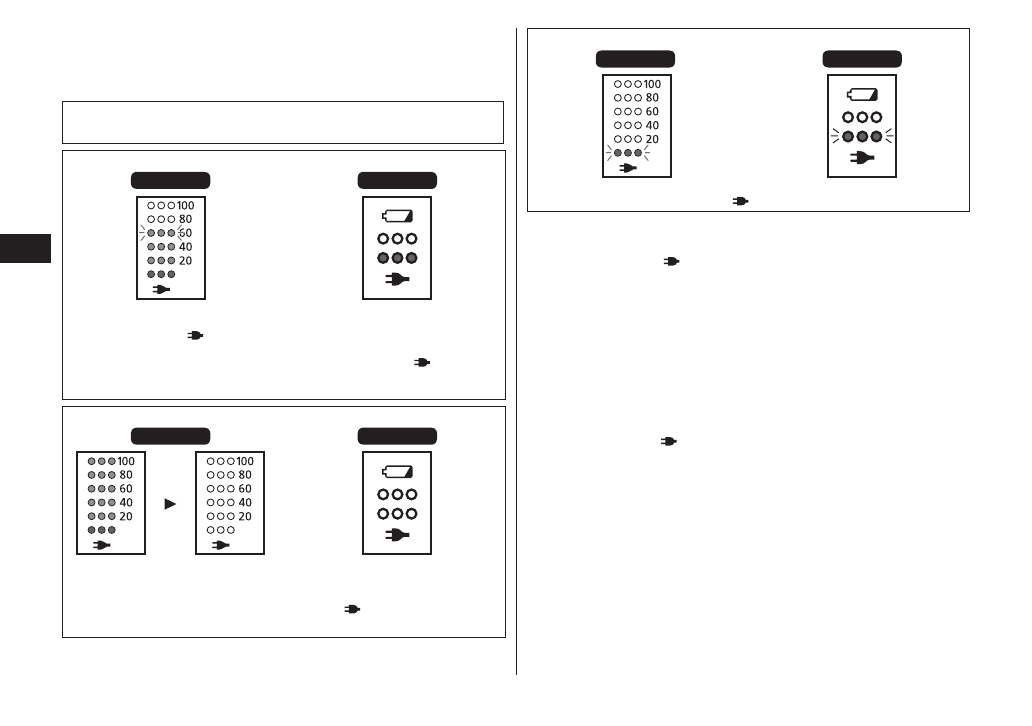 100
80
60
40
20

100
80
60
40
20

100
80
60
40
20

100
80
60
40
20