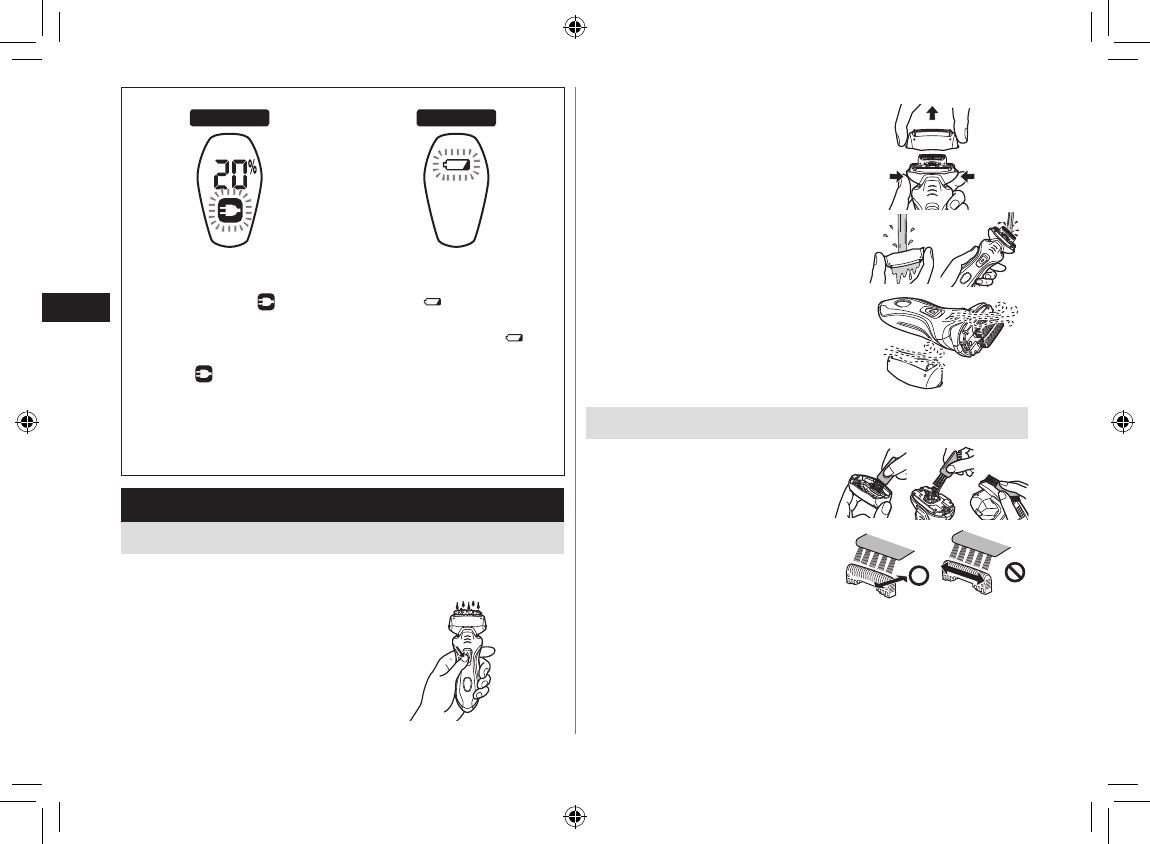 20%