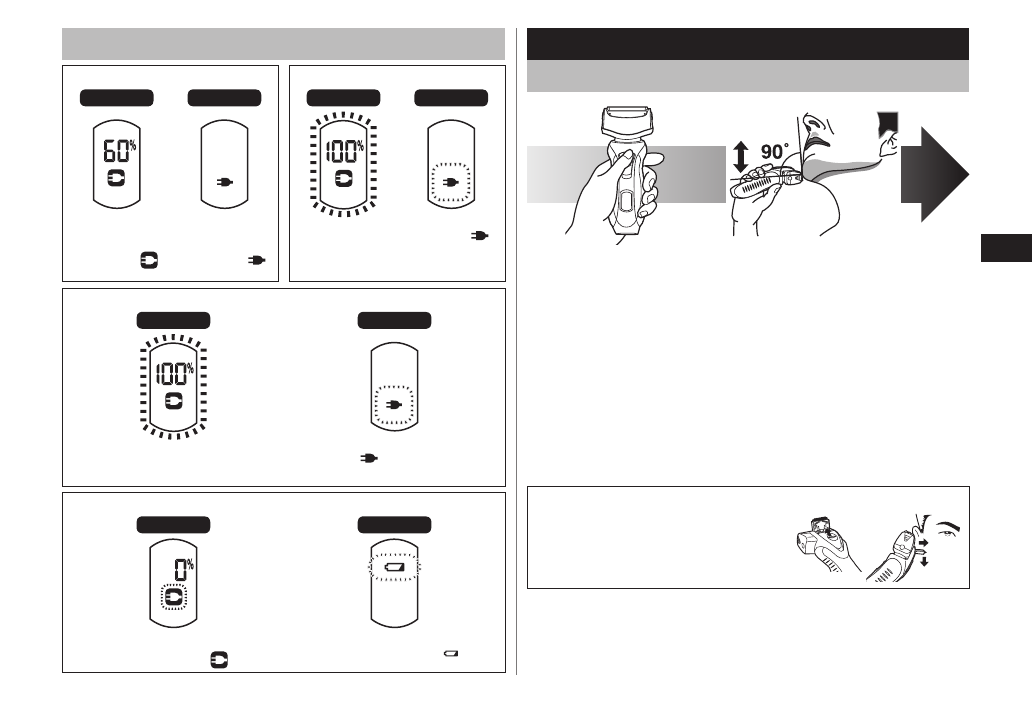 60%

100%

100%

0%

90°