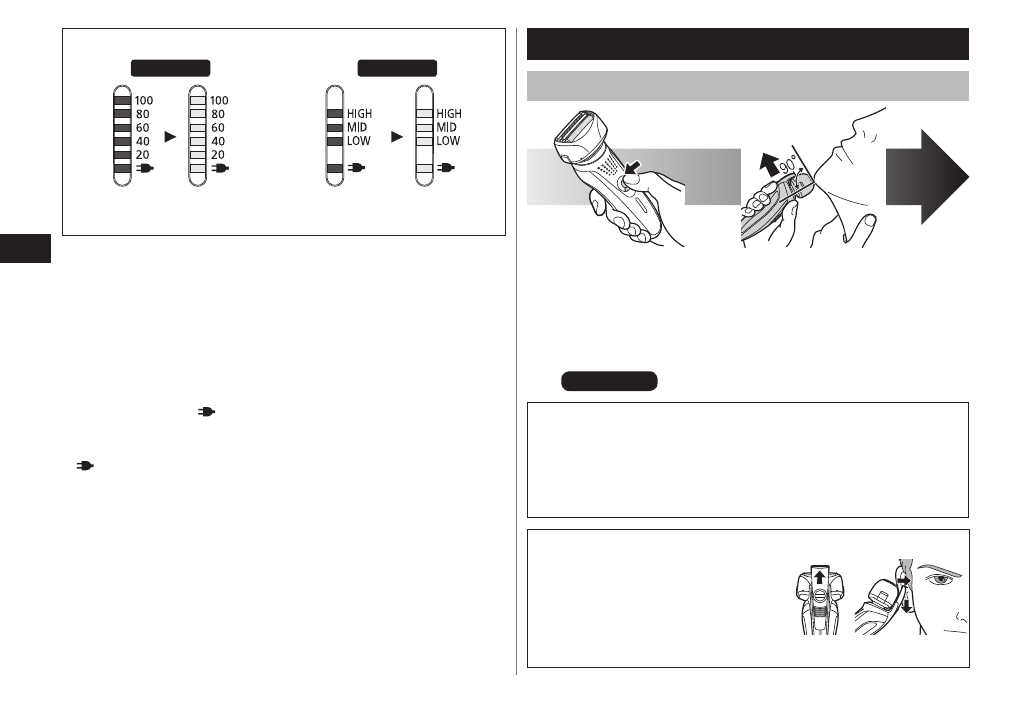 100
80
60
40
20

100
80
60
40
20

HIGH
MID
LOW

HIGH
MID
LOW

90°