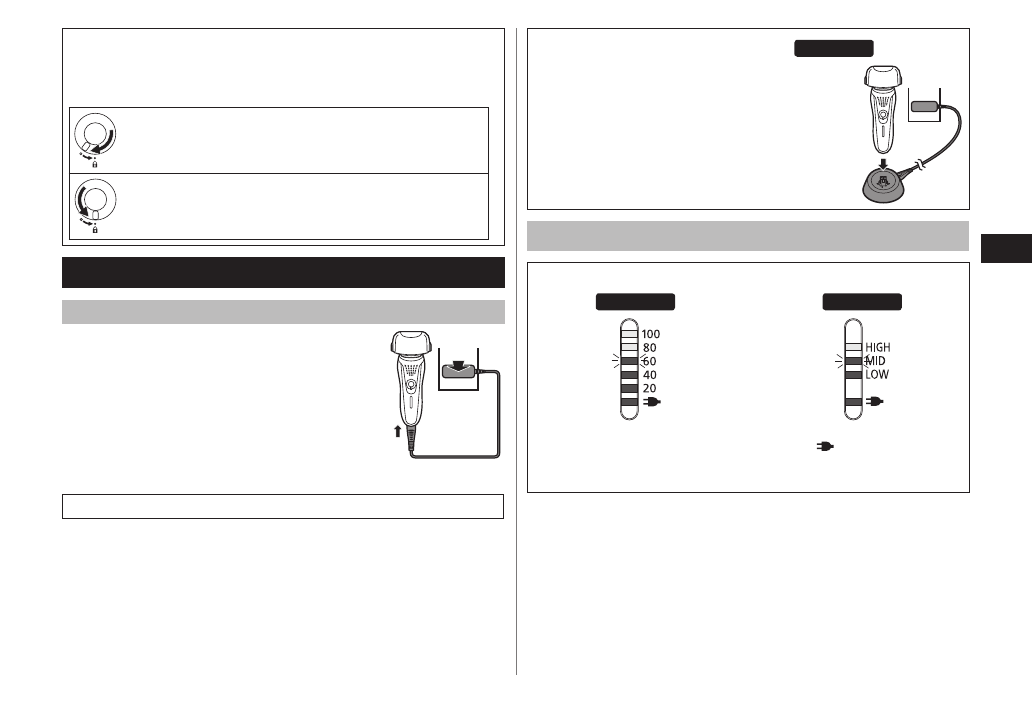 100
80
60
40
20

HIGH
MID
LOW