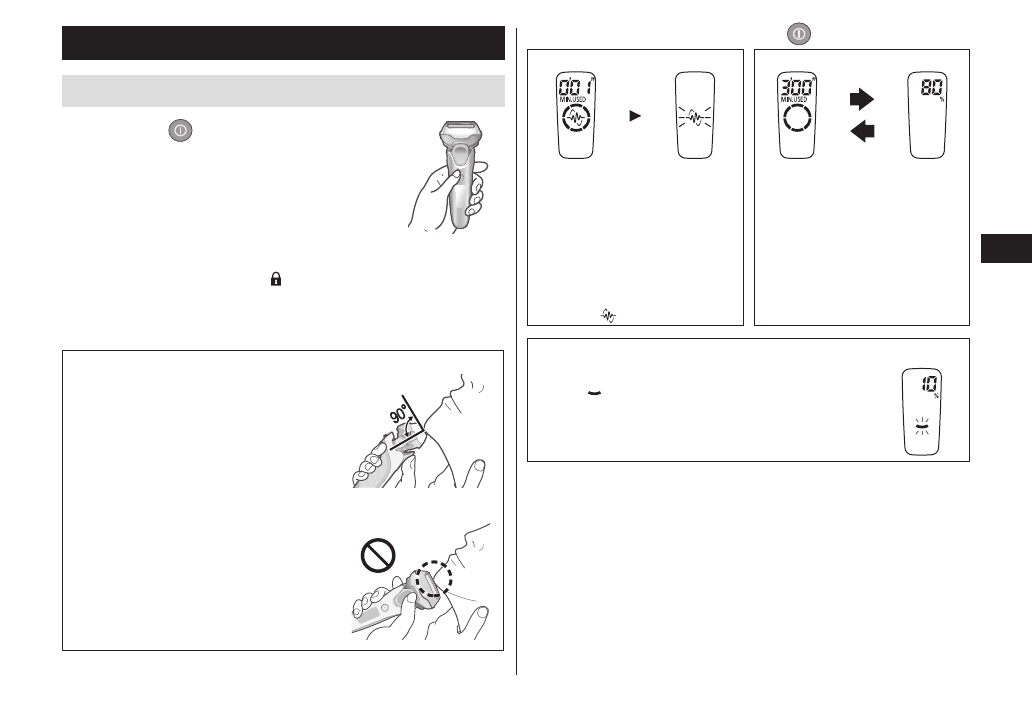 001
MIN.USED

300
MIN.USED

80
%

10
%

90°