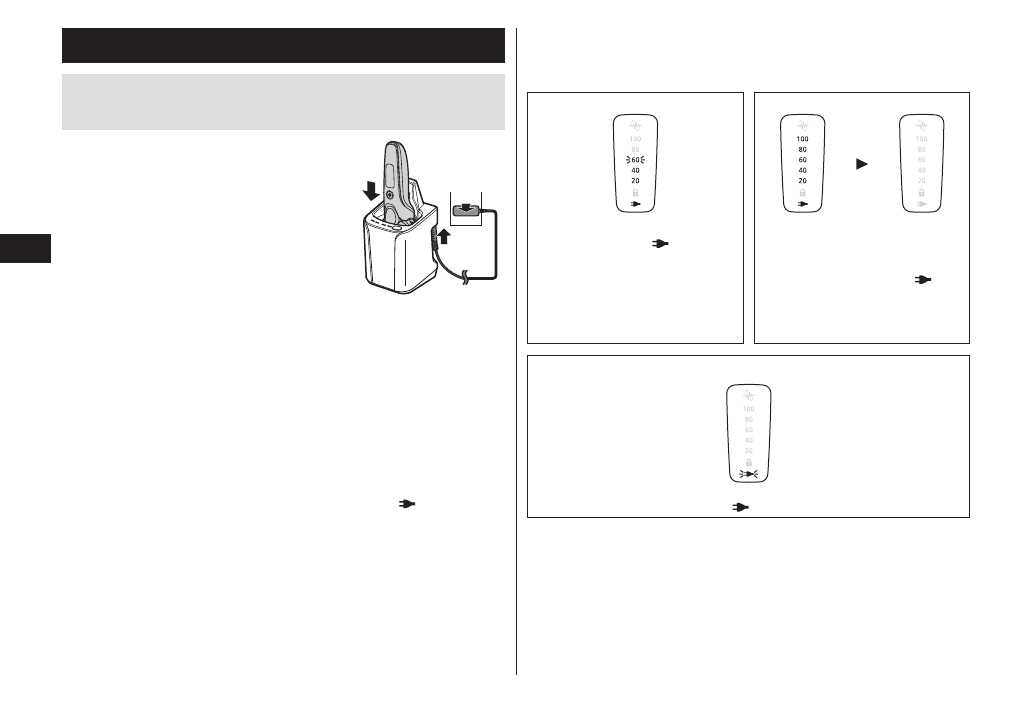 100
80
60
40
20

100
80
60
40
20

100
80
60
40
20

100
80
60
40
20