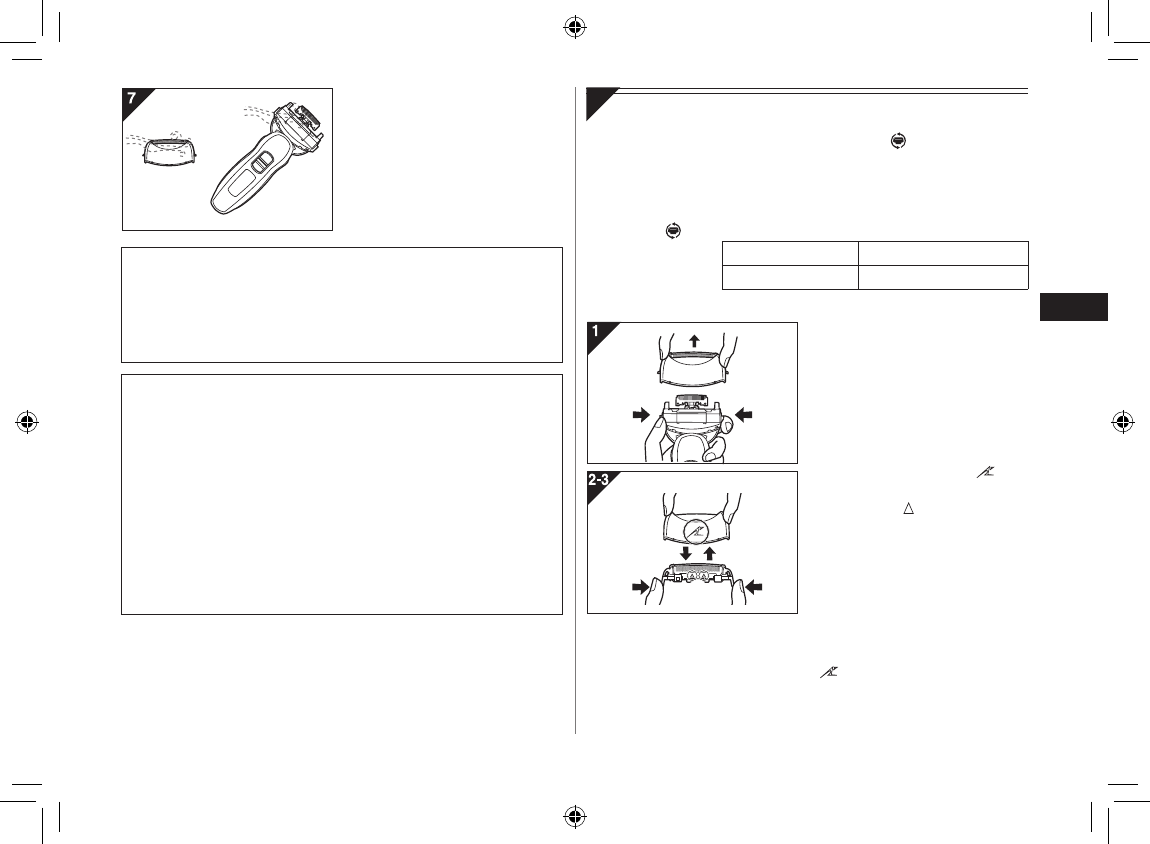 7

1

2-3