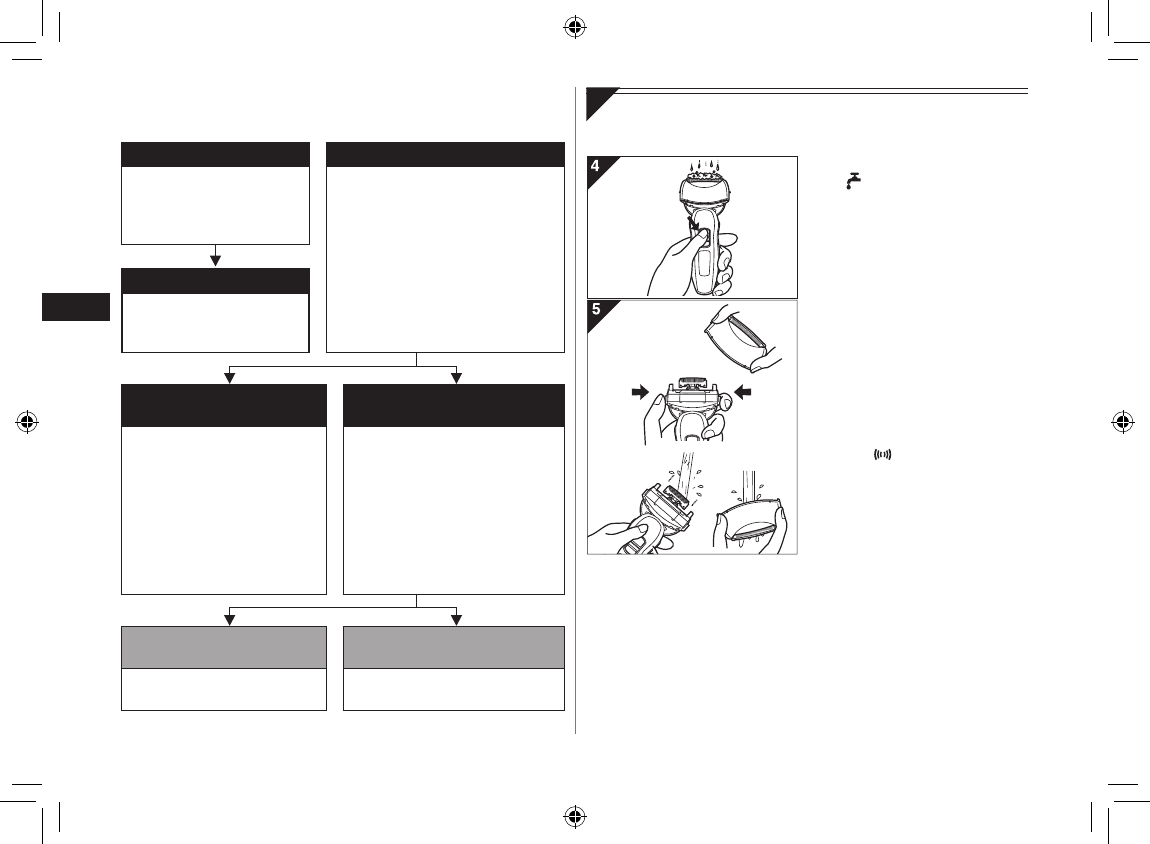 4

5