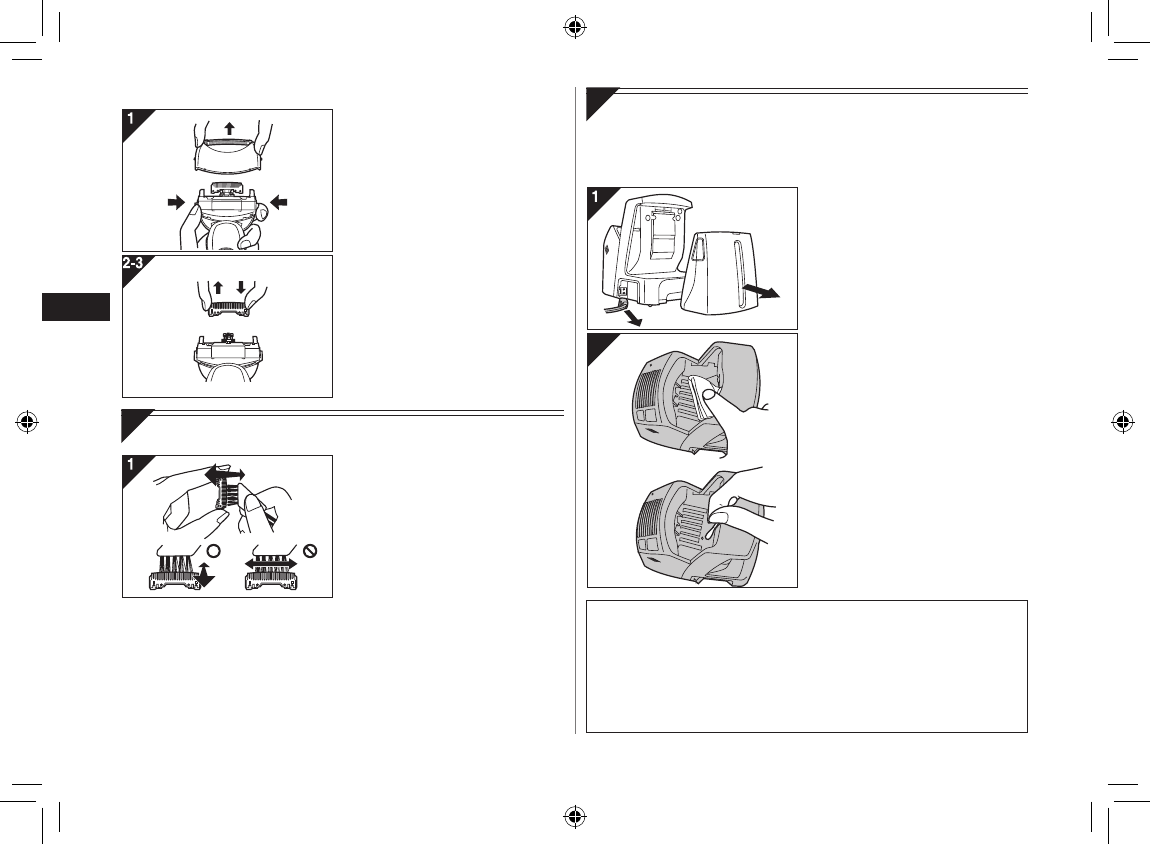 1

2-3

1

1