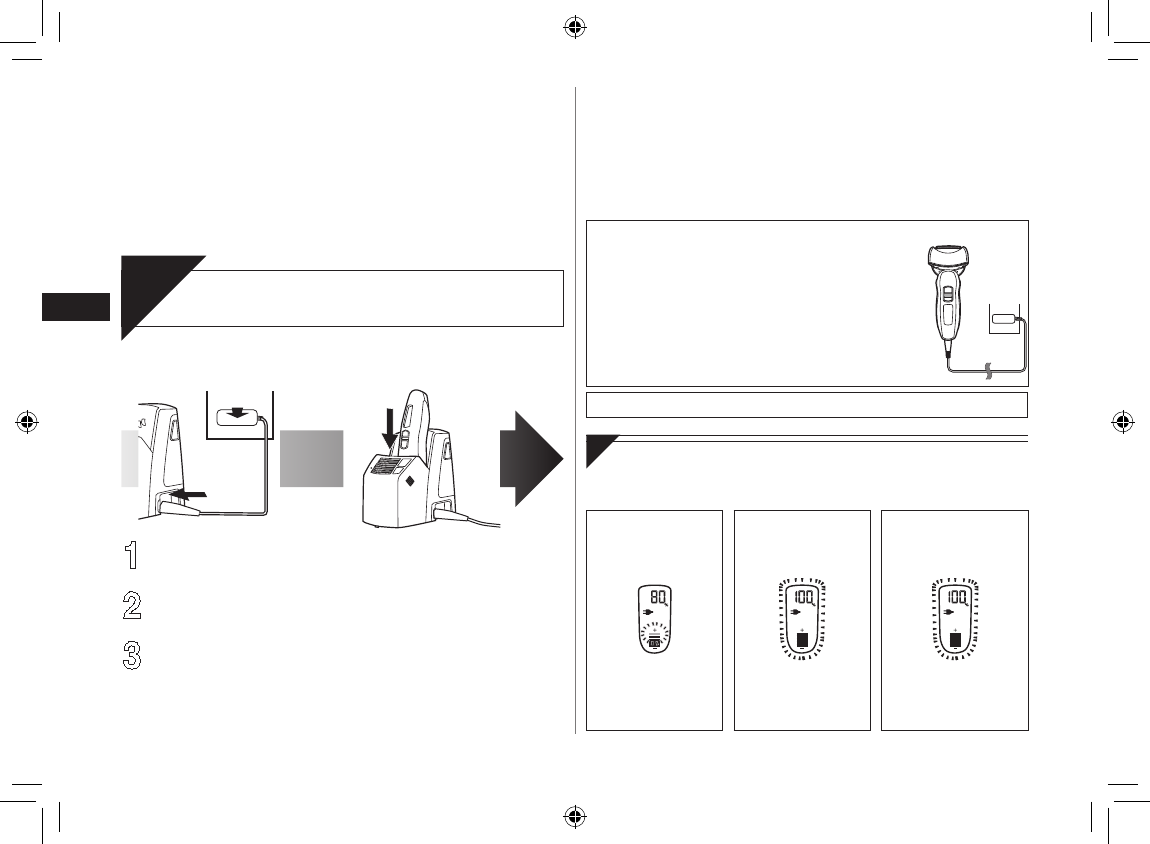 1

2

3

80

100

100